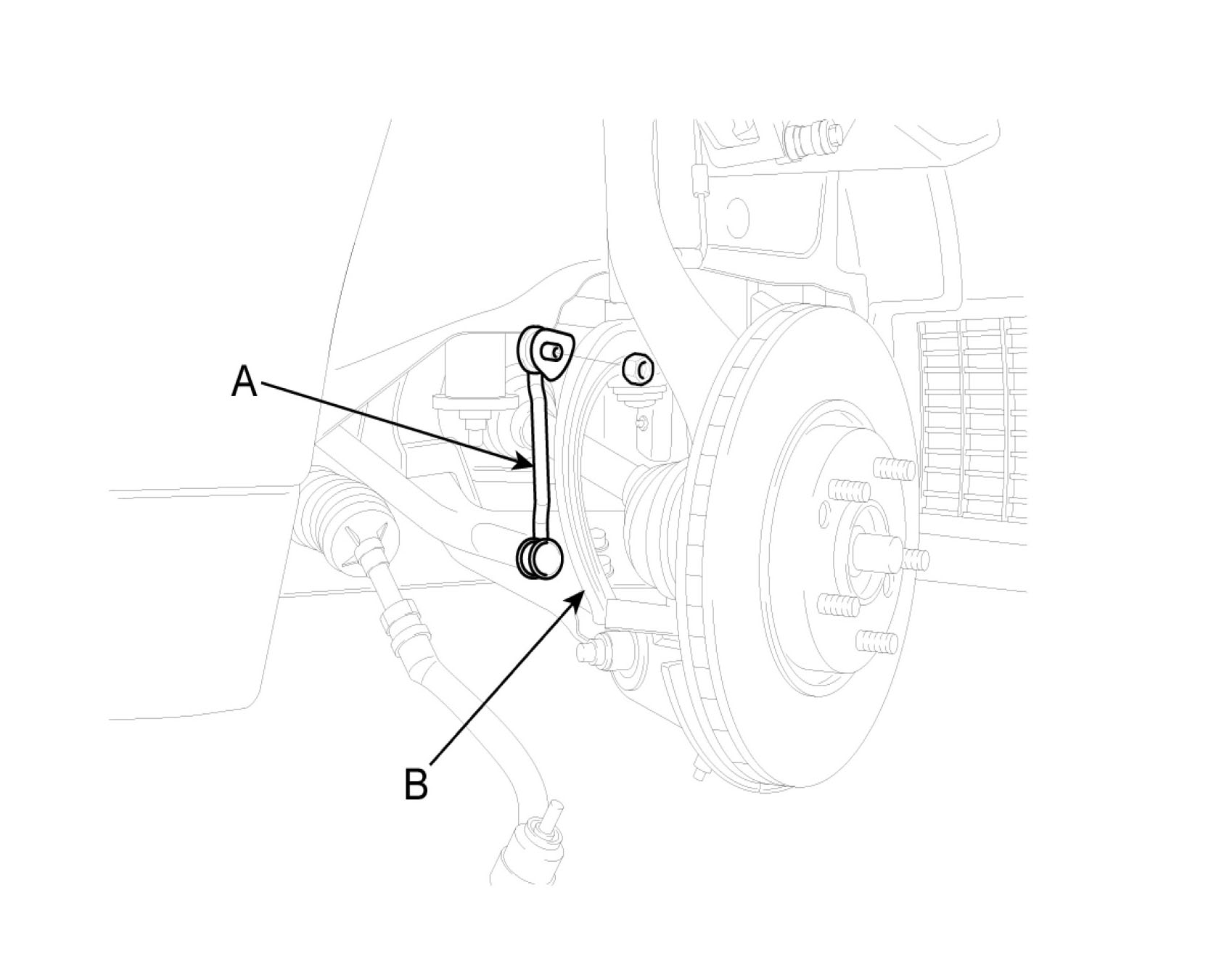 A

B