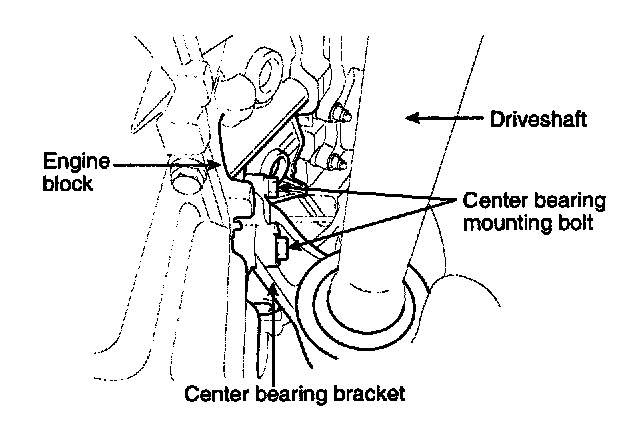 Driveshaft

Engine block

Center bearing mounting bolt

Center bearing bracket