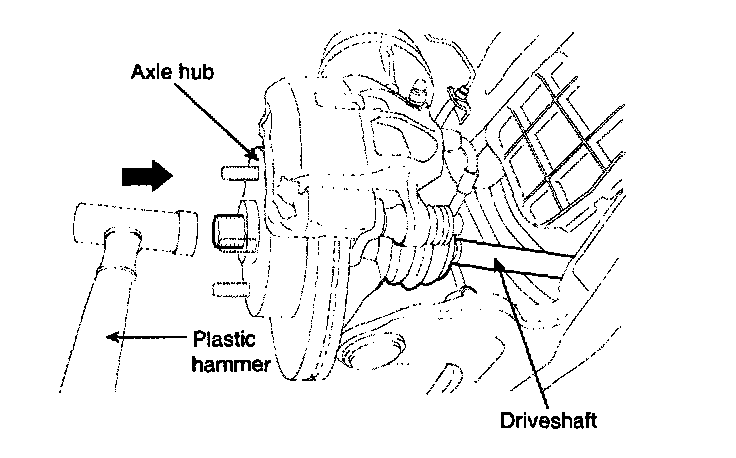 Axle hub

Plastic hammer

Driveshaft