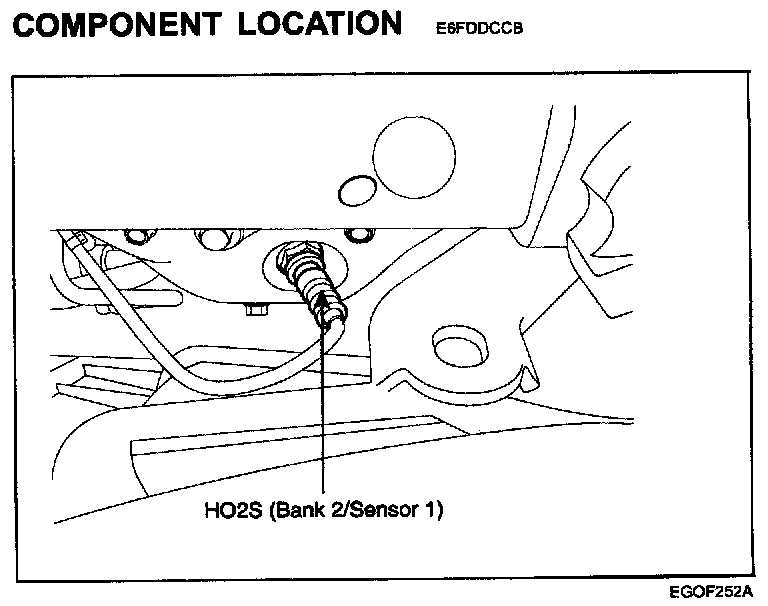 COMPONENT LOCATION E6FDDCCB

HO2S (Bank 2/Sensor 1)

EGOF252A