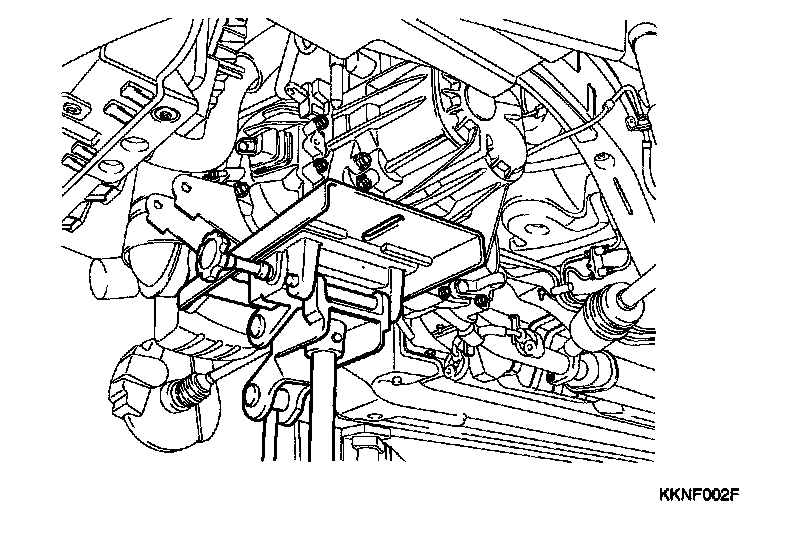 KKNF002F