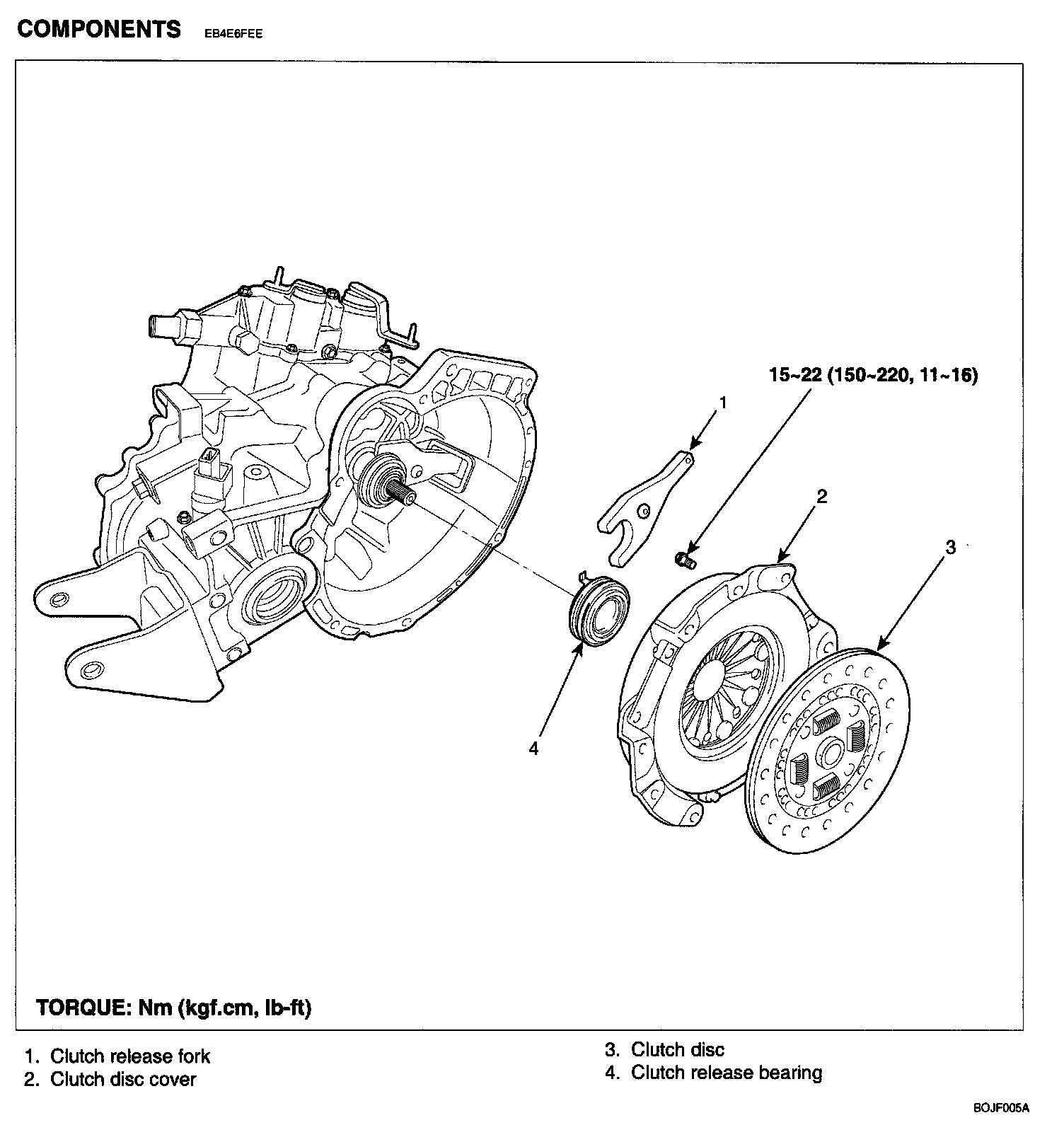 COMPONENTS EB4E6FEE

15~22 (150~220, 11~16)

1

2

3

4

TORQUE: Nm (kgf.cm, lb-ft)

1. Clutch release fork
2. Clutch disc cover

3. Clutch disc
4. Clutch release bearing

BOJF005A