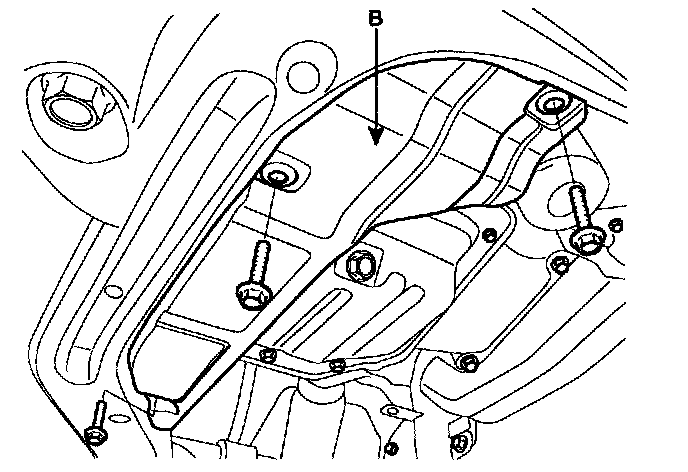 B