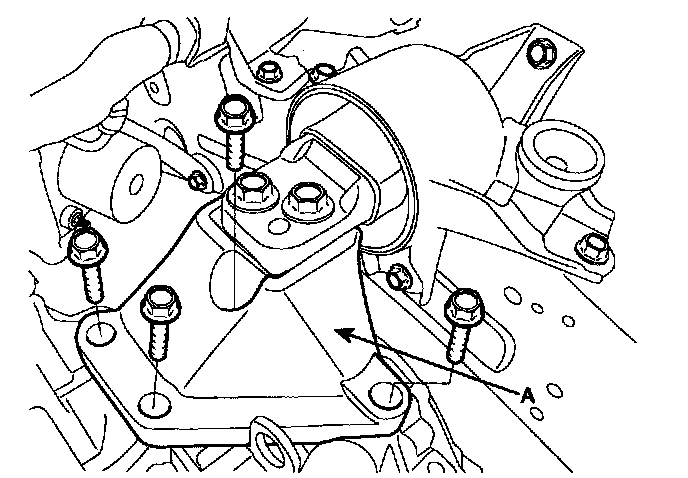 A