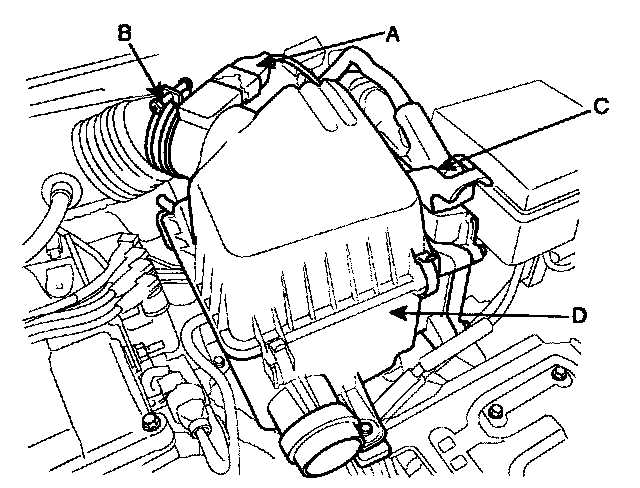 B
A
C
D