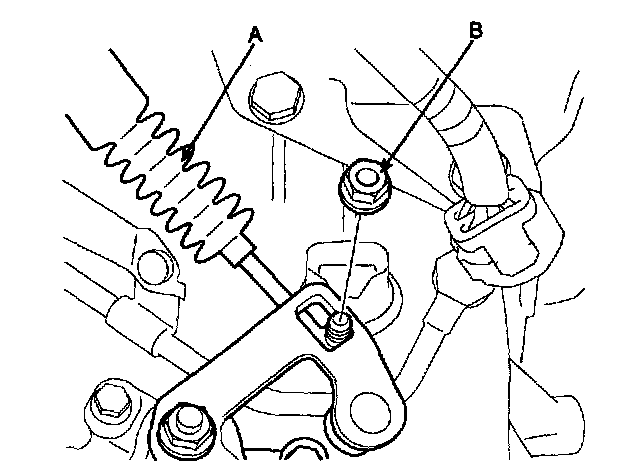 A
B