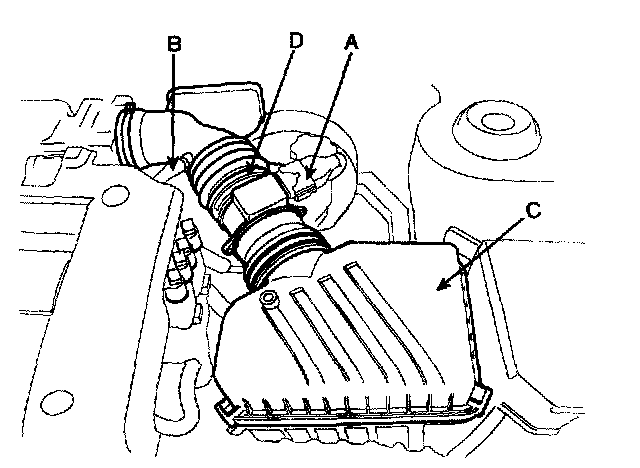 B
D
A
C