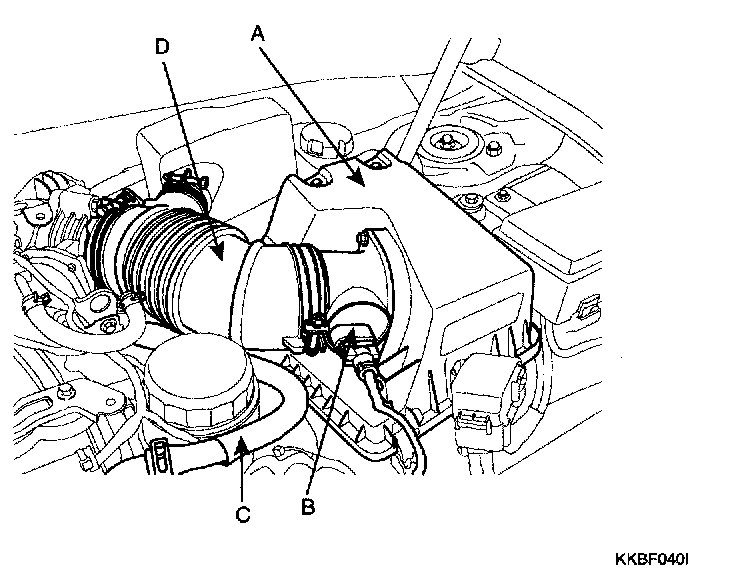 D
A
C
B
KKBF040I