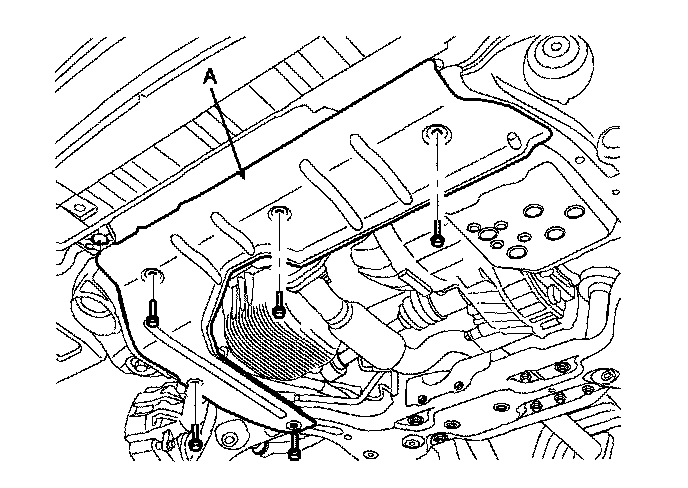 A