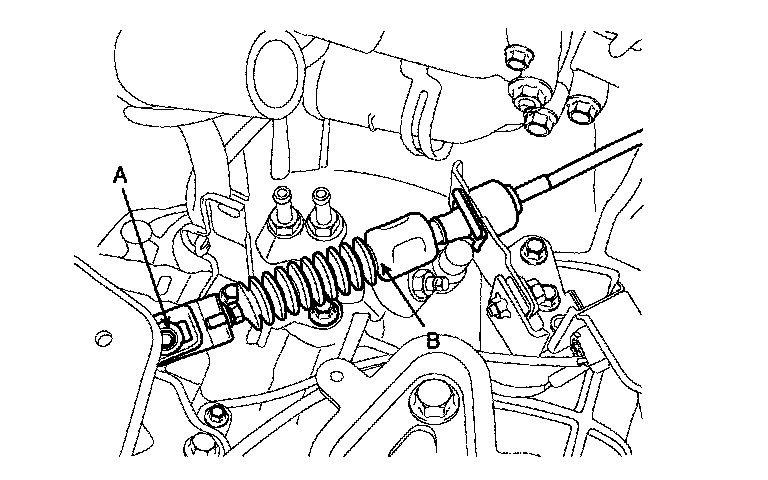 A

B