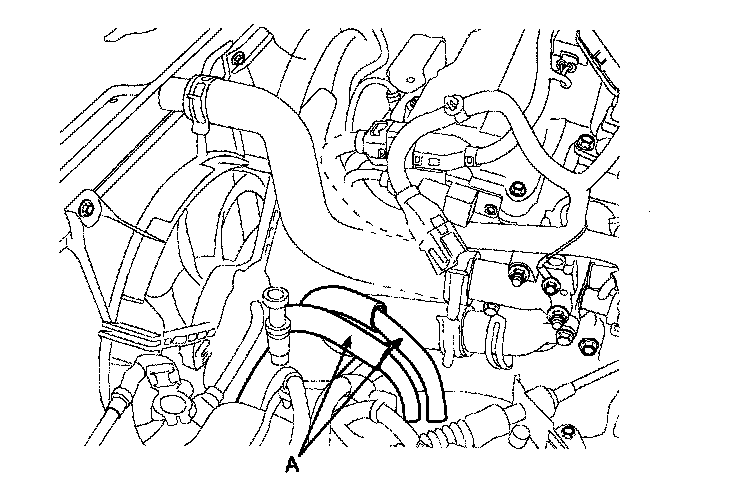 A