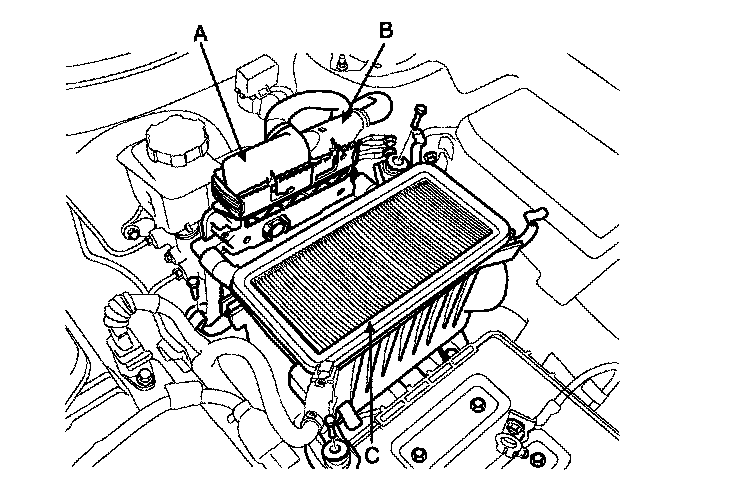 A
B
C