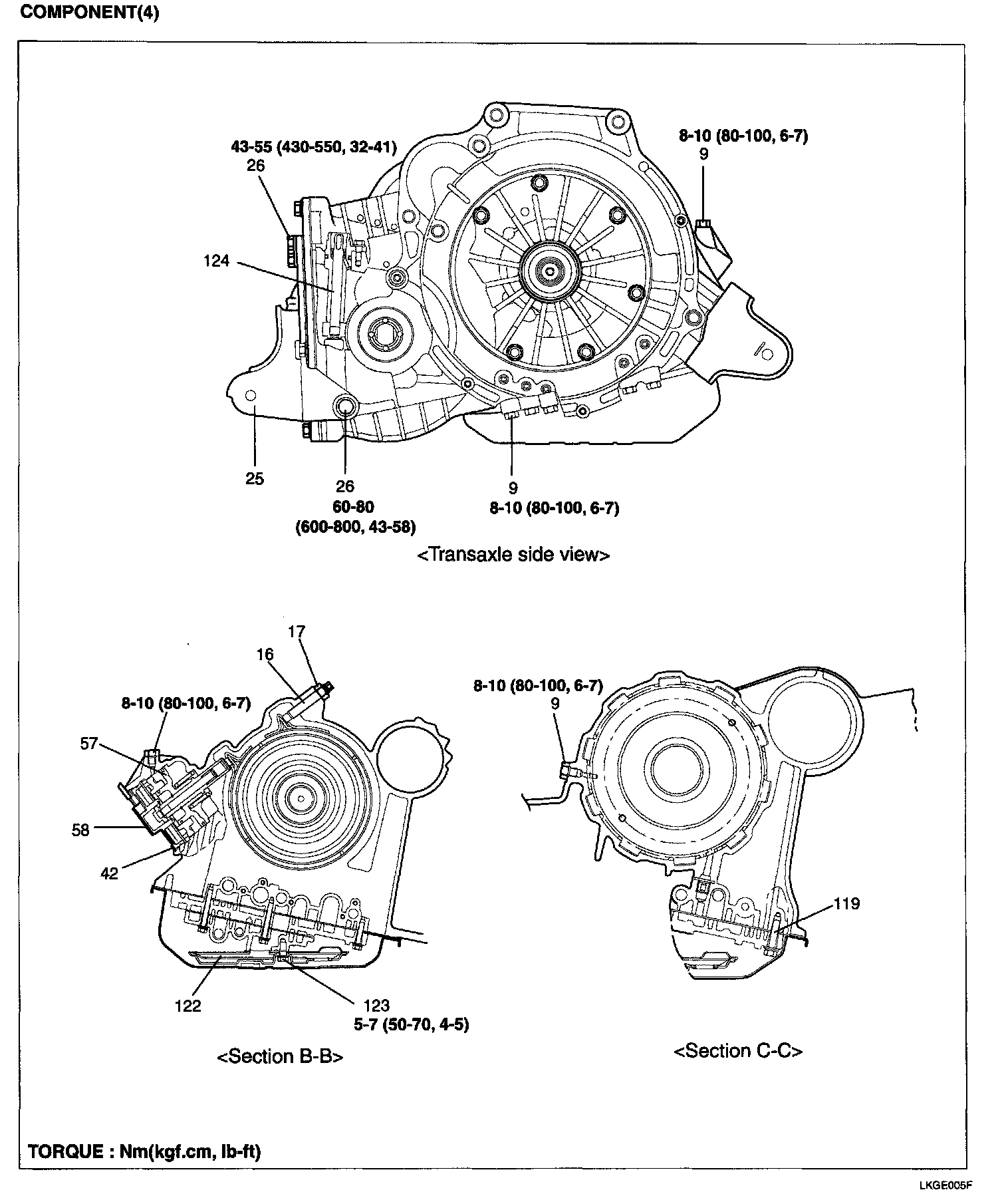 COMPONENT(4)

43-55 (430-550, 32-41)
26

8-10 (80-100, 6-7)
9

124

25

26
60-80
(600-800, 43-58)

9
8-10 (80-100, 6-7)

<Transaxle side view>

17

16

8-10 (80-100, 6-7)

57

58

42

122

123
5-7 (50-70, 4-5)

<Section B-B>

8-10 (80-100, 6-7)
9

119

<Section C-C>

TORQUE : Nm(kgf.cm, lb-ft)

LKGE005F