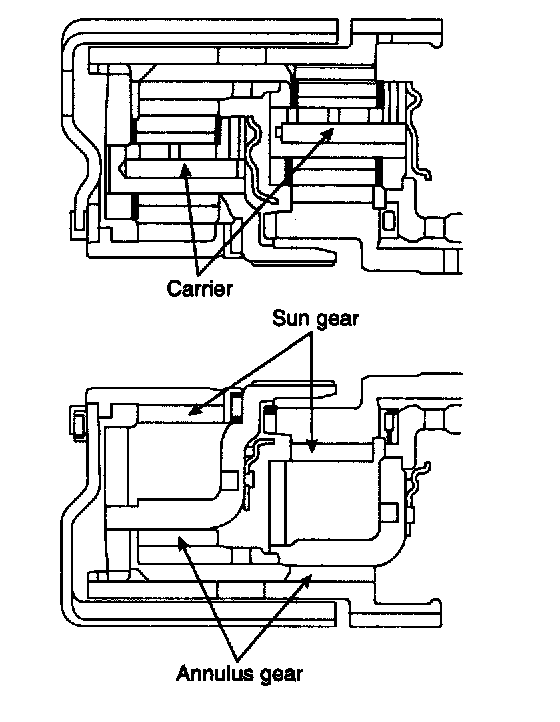 Carrier

Sun gear

Annulus gear