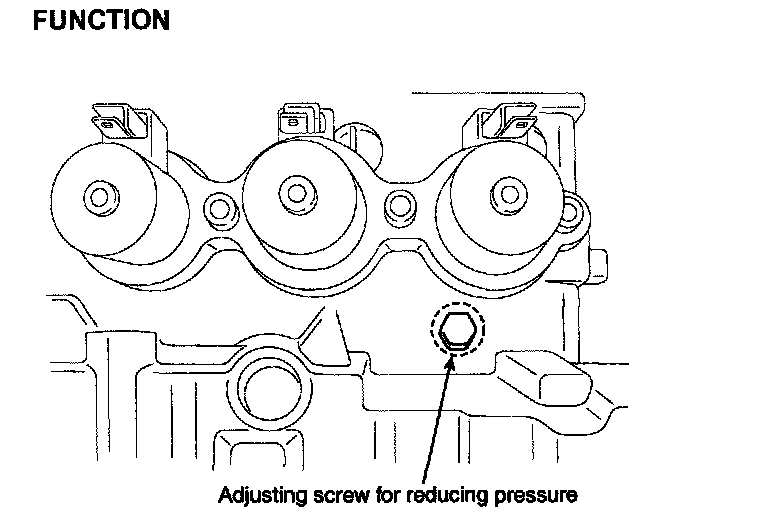 FUNCTION

Adjusting screw for reducing pressure