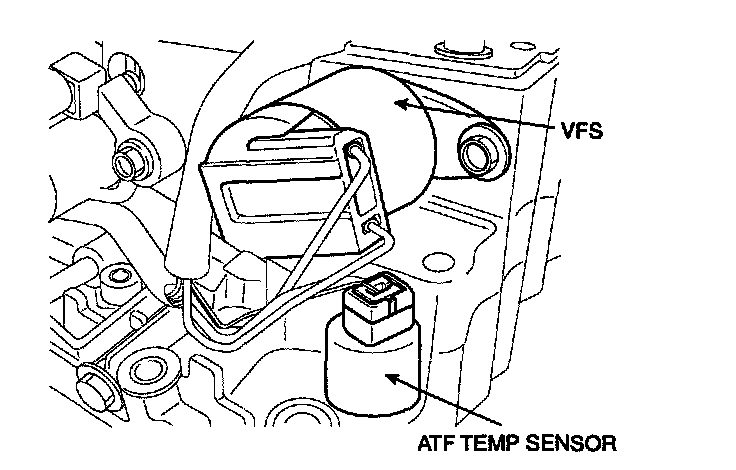 VFS

ATF TEMP SENSOR