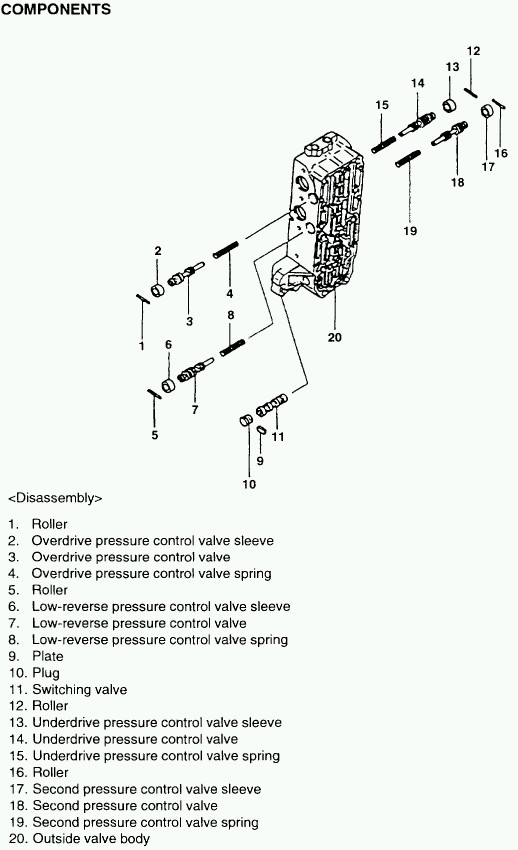 COMPONENTS

12
13
14
15
16
17
18
19
2
4
3
8
1
6
20
7
5
11
9
10

<Disassembly>

1. Roller
2. Overdrive pressure control valve sleeve
3. Overdrive pressure control valve
4. Overdrive pressure control valve spring
5. Roller
6. Low-reverse pressure control valve sleeve
7. Low-reverse pressure control valve
8. Low-reverse pressure control valve spring
9. Plate
10. Plug
11. Switching valve
12. Roller
13. Underdrive pressure control valve sleeve
14. Underdrive pressure control valve
15. Underdrive pressure control valve spring
16. Roller
17. Second pressure control valve sleeve
18. Second pressure control valve
19. Second pressure control valve spring
20. Outside valve body