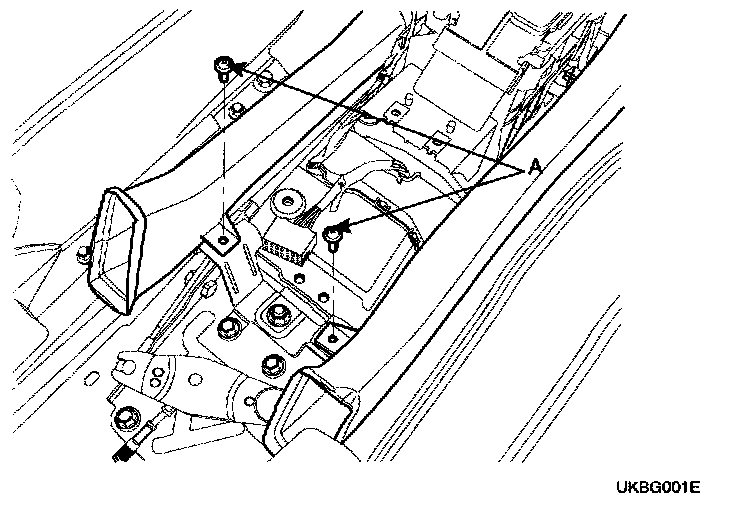 A

UKBG001E