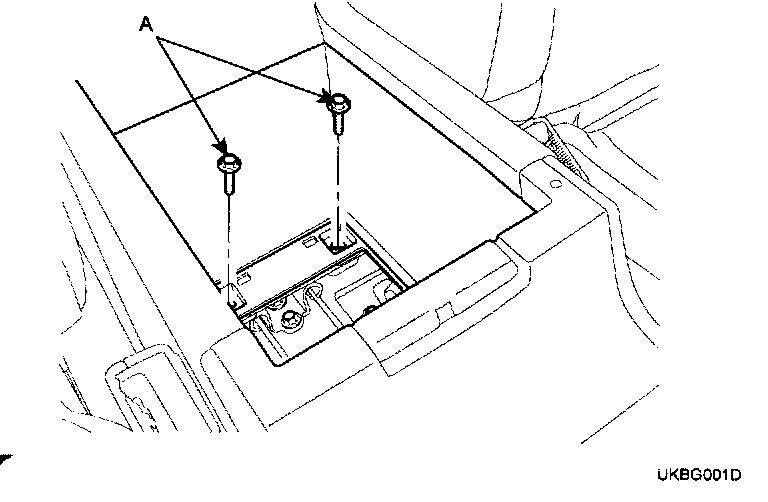 A

UKBG001D