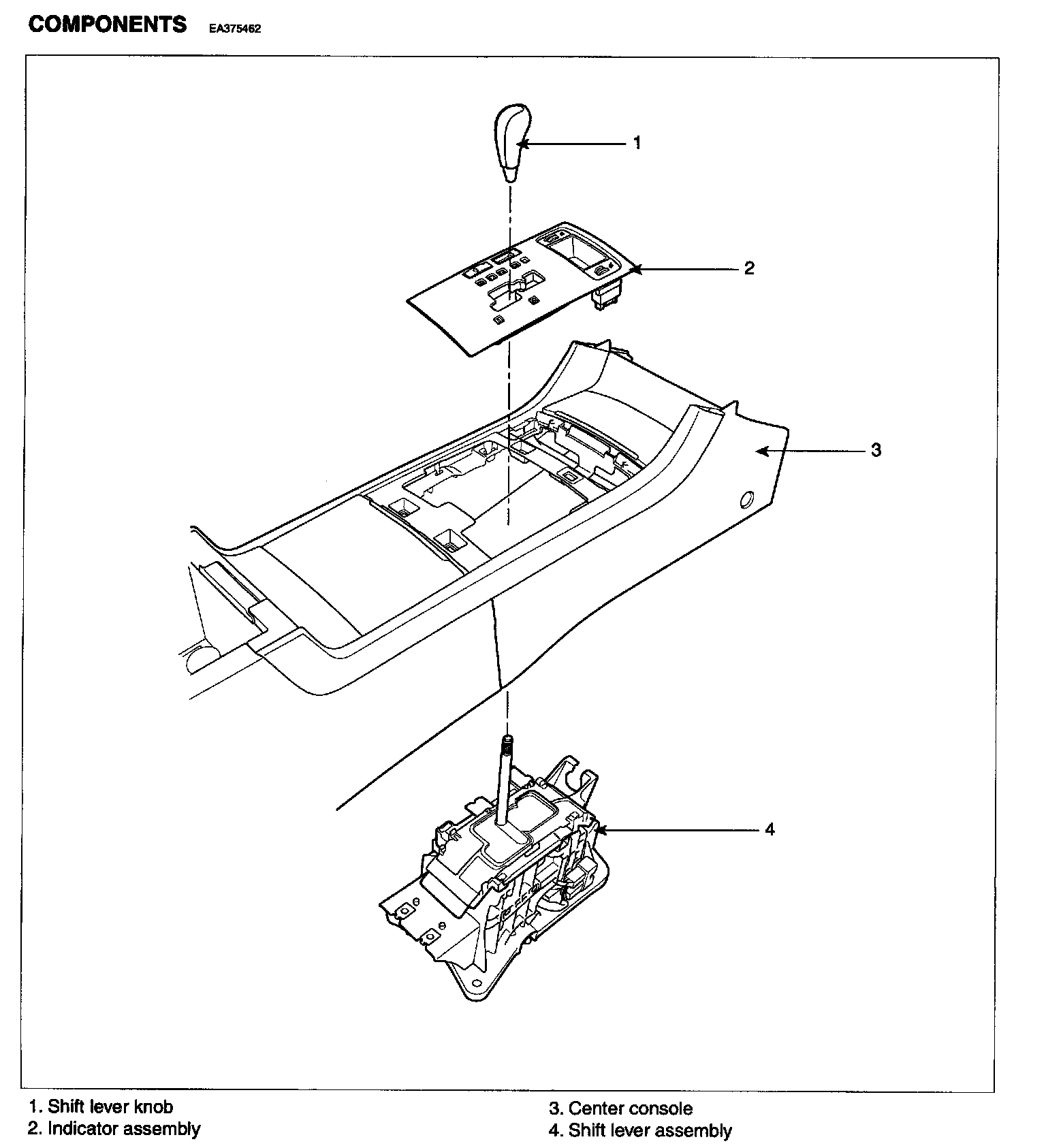 COMPONENTS EA375462

1

2

3

4

1. Shift lever knob
2. Indicator assembly

3. Center console
4. Shift lever assembly