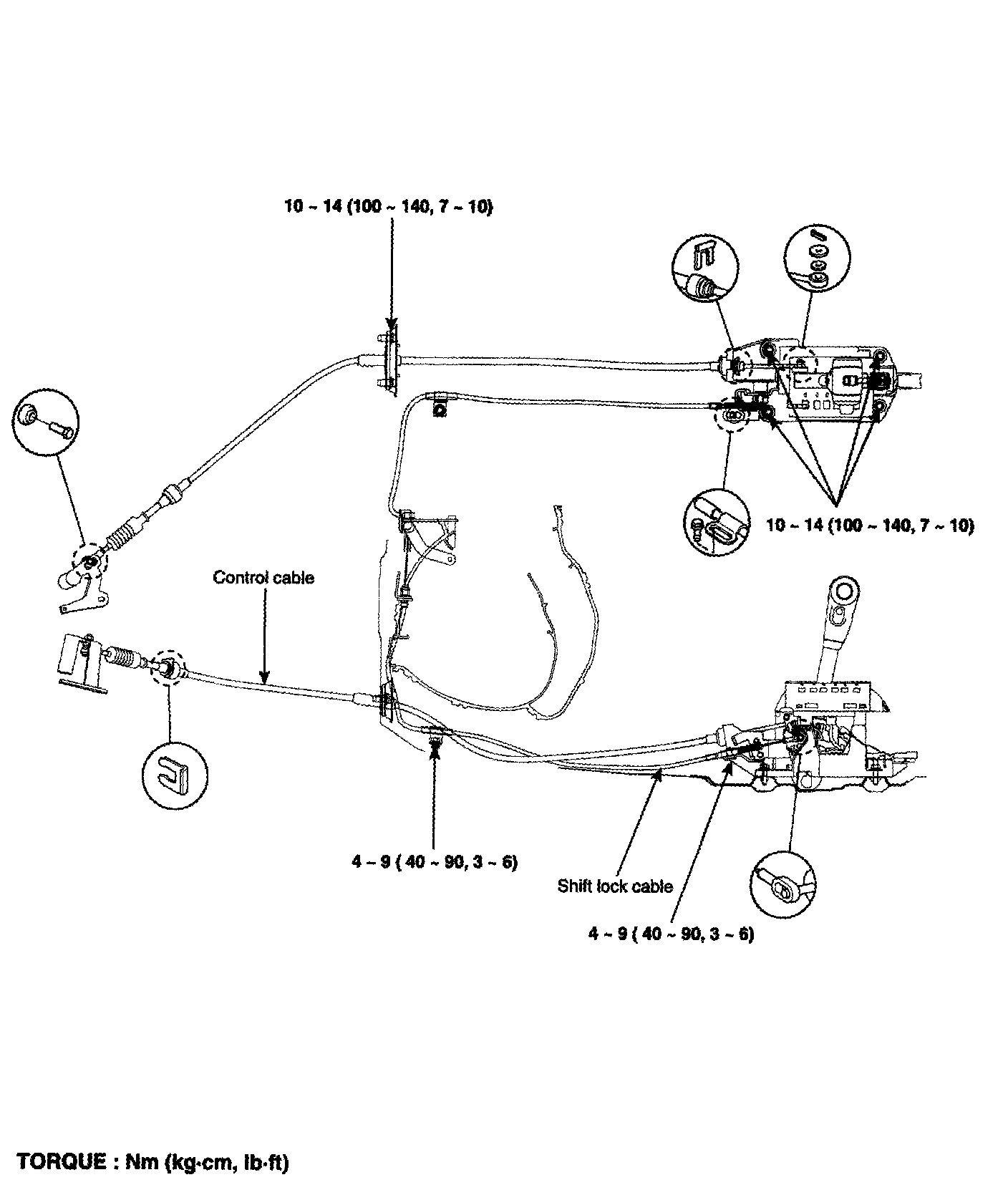 10 ~ 14 (100 ~ 140, 7 ~ 10)

10 ~ 14 (100 ~ 140, 7 ~ 10)

Control cable

4 ~ 9 ( 40 ~ 90, 3 ~ 6)

Shift lock cable

4 ~ 9 ( 40 ~ 90, 3 ~ 6)

TORQUE : Nm (kg·cm, lb·ft)