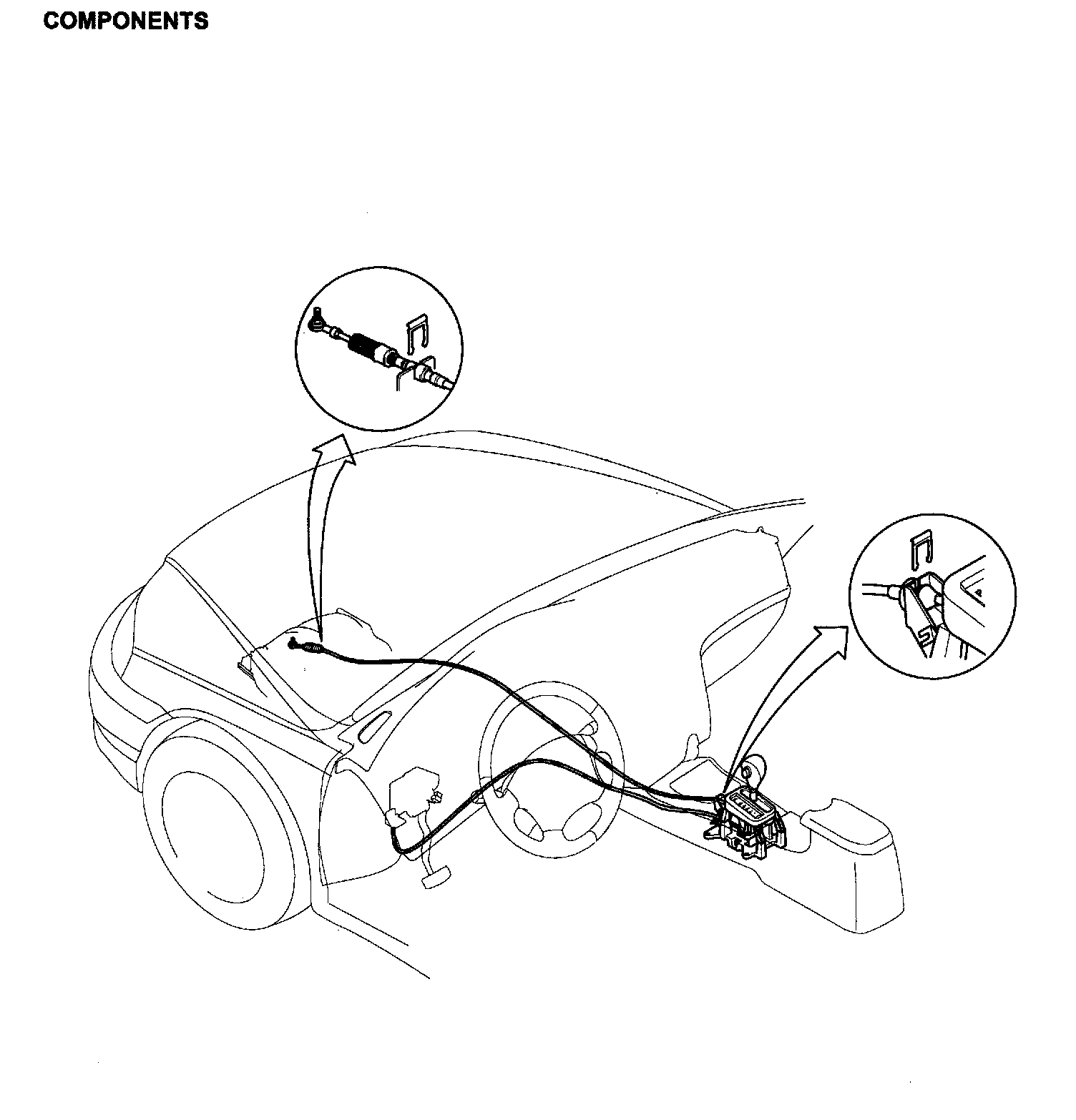 COMPONENTS