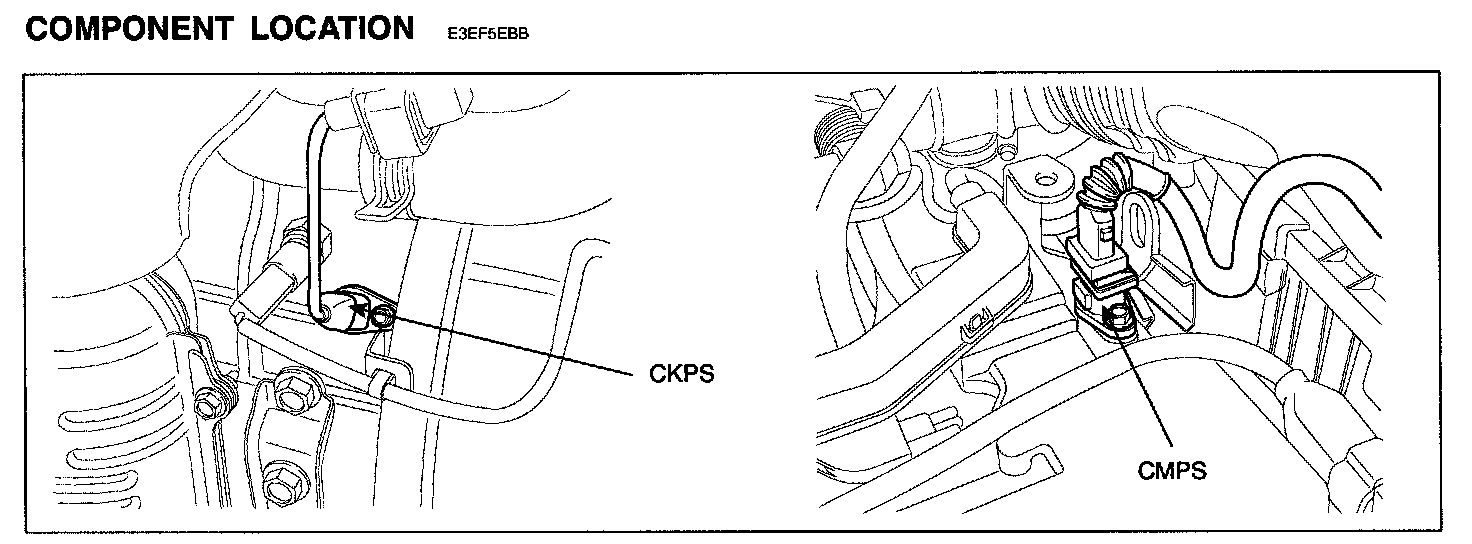 COMPONENT LOCATION E3EF5EBB

CKPS

CMPS