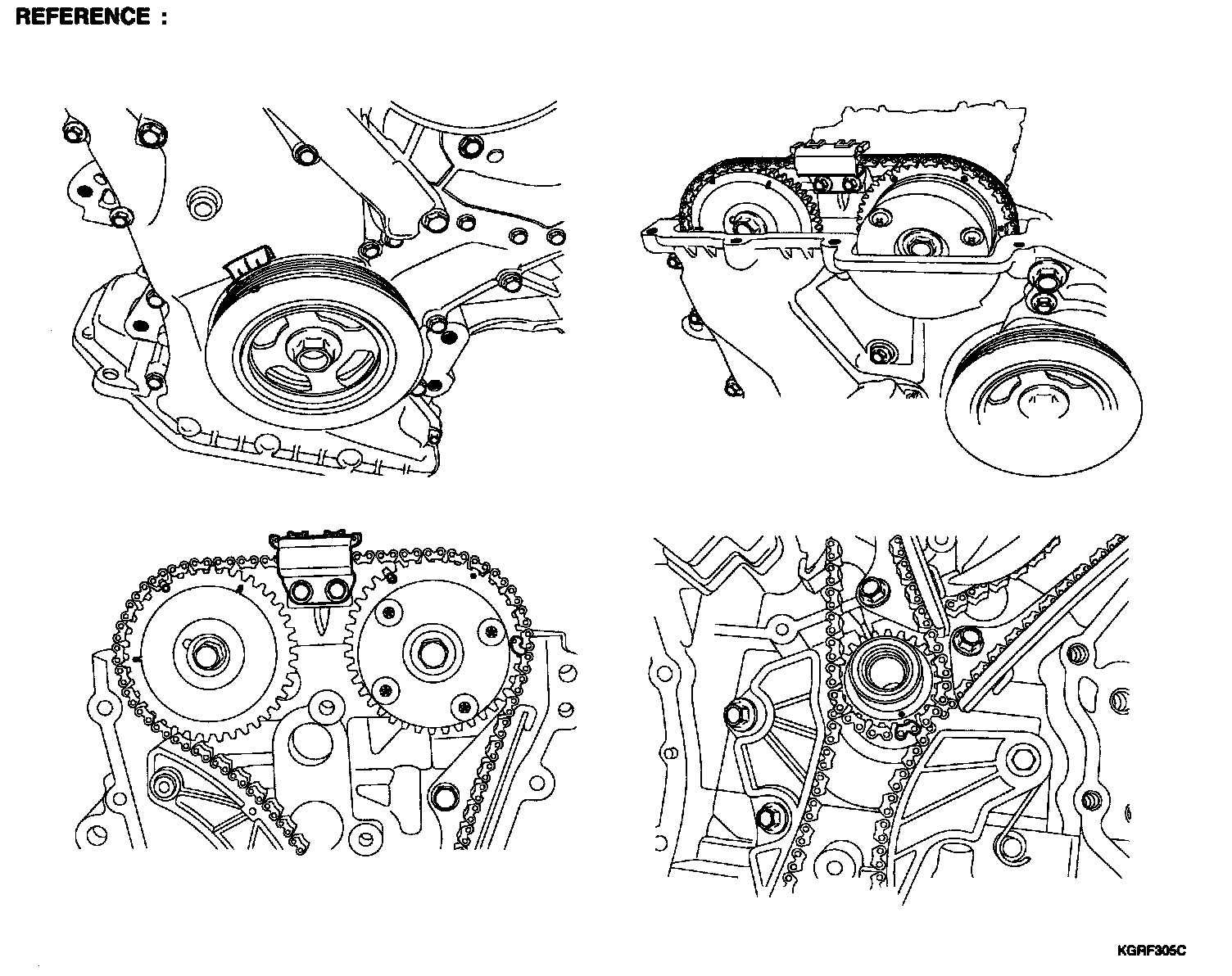 REFERENCE :

KGRF305C