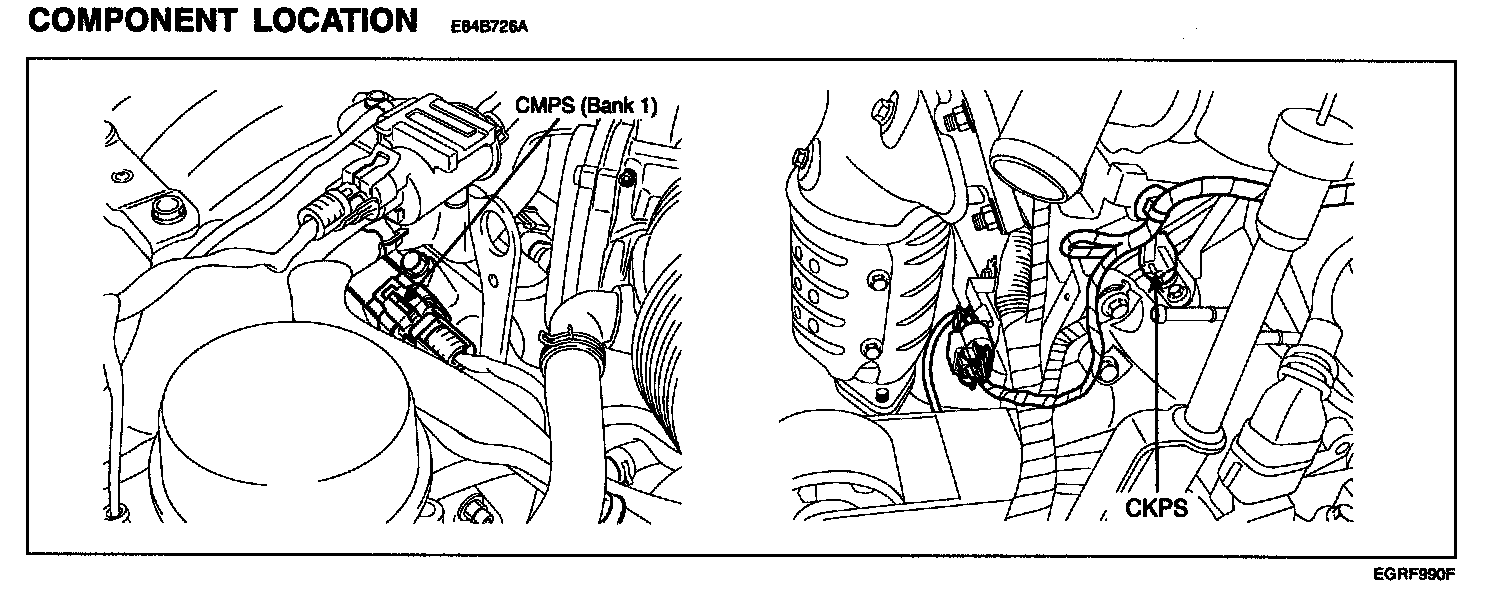 COMPONENT LOCATION E84B726A

CMPS (Bank 1)

CKPS

EGRF990F