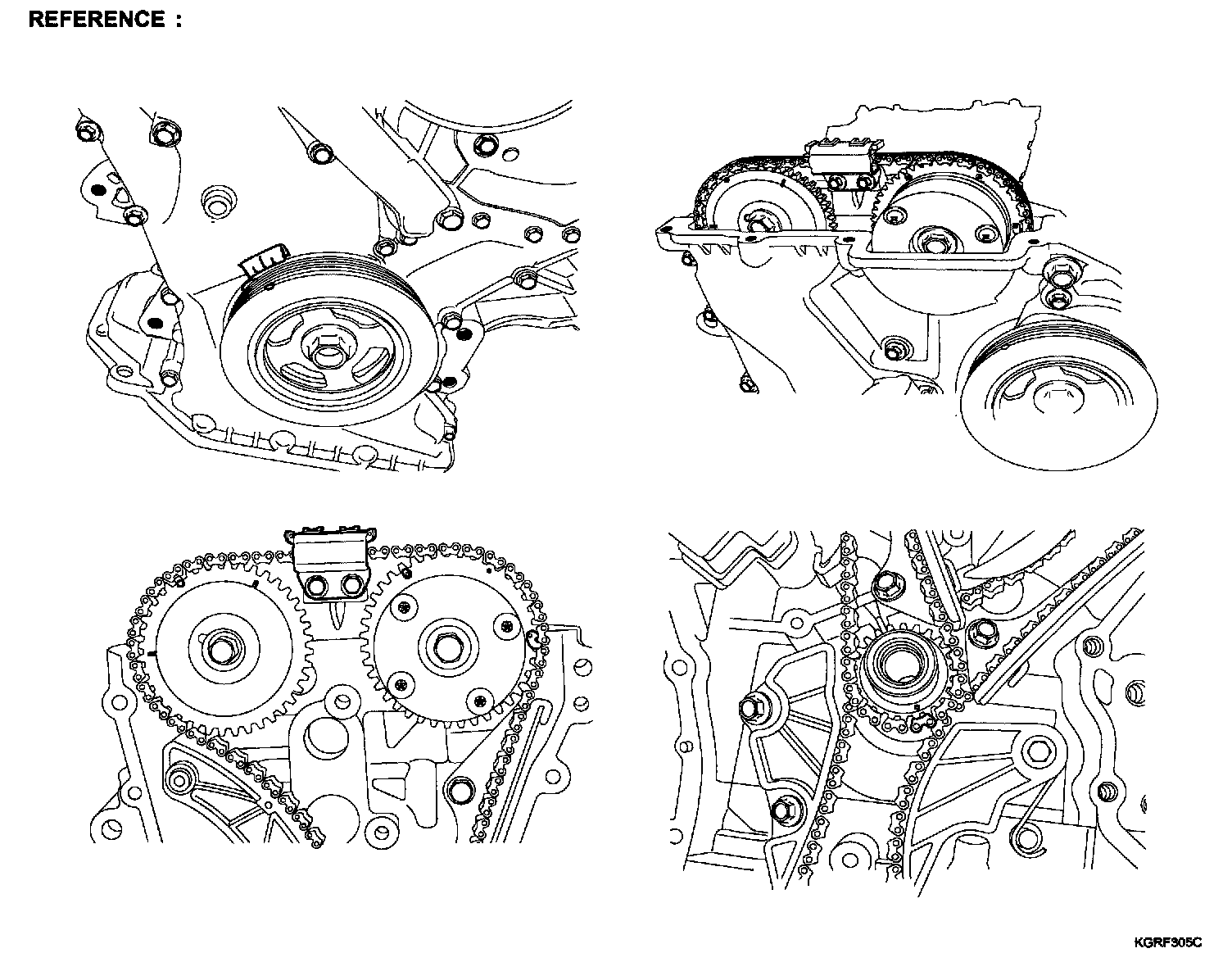 REFERENCE :

KGRF305C