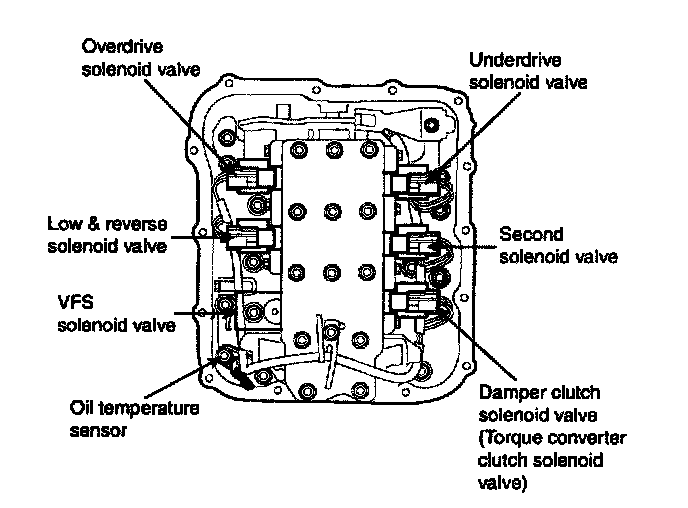 Overdrive solenoid valve

Underdrive solenoid valve

Low & reverse solenoid valve

Second solenoid valve

VFS solenoid valve

Oil temperature sensor

Damper clutch solenoid valve (Torque converter clutch solenoid valve)