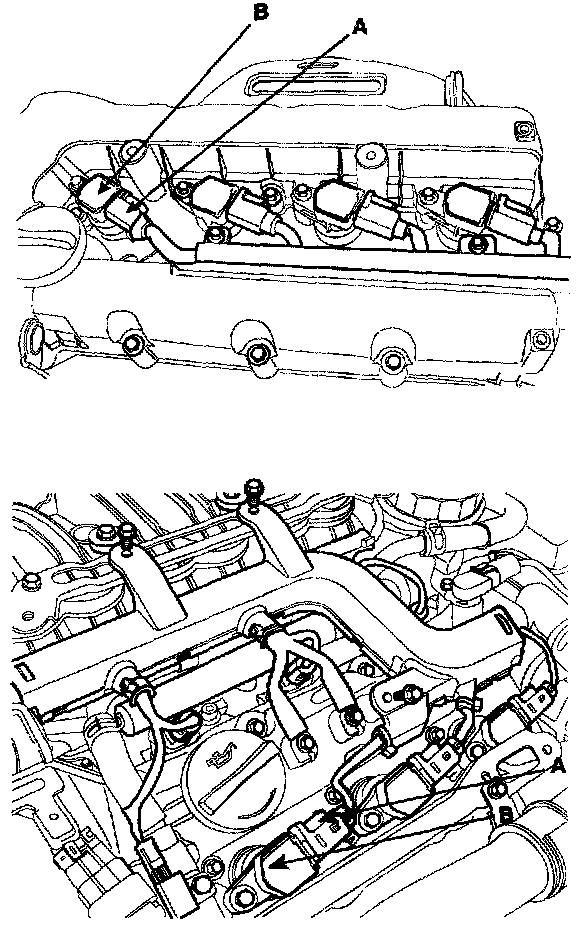 B
A

A
B