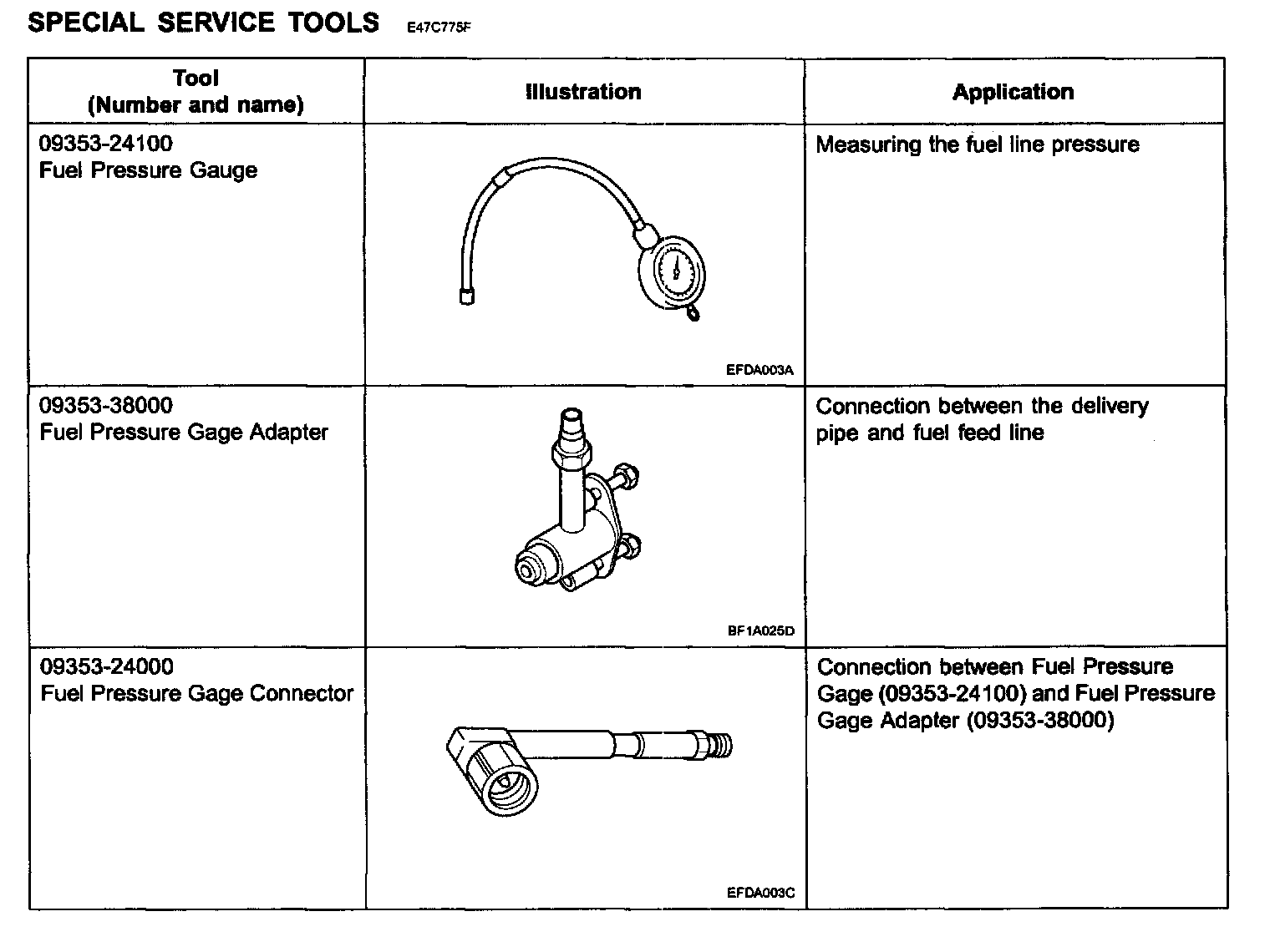 SPECIAL SERVICE TOOLS E47C775F

| Tool (Number and name) | Illustration | Application |
|---|---|---|
| 09353-24100 Fuel Pressure Gauge | EFDA003A | Measuring the fuel line pressure |
| 09353-38000 Fuel Pressure Gage Adapter | BF1A025D | Connection between the delivery pipe and fuel feed line |
| 09353-24000 Fuel Pressure Gage Connector | EFDA003C | Connection between Fuel Pressure Gage (09353-24100) and Fuel Pressure Gage Adapter (09353-38000) |