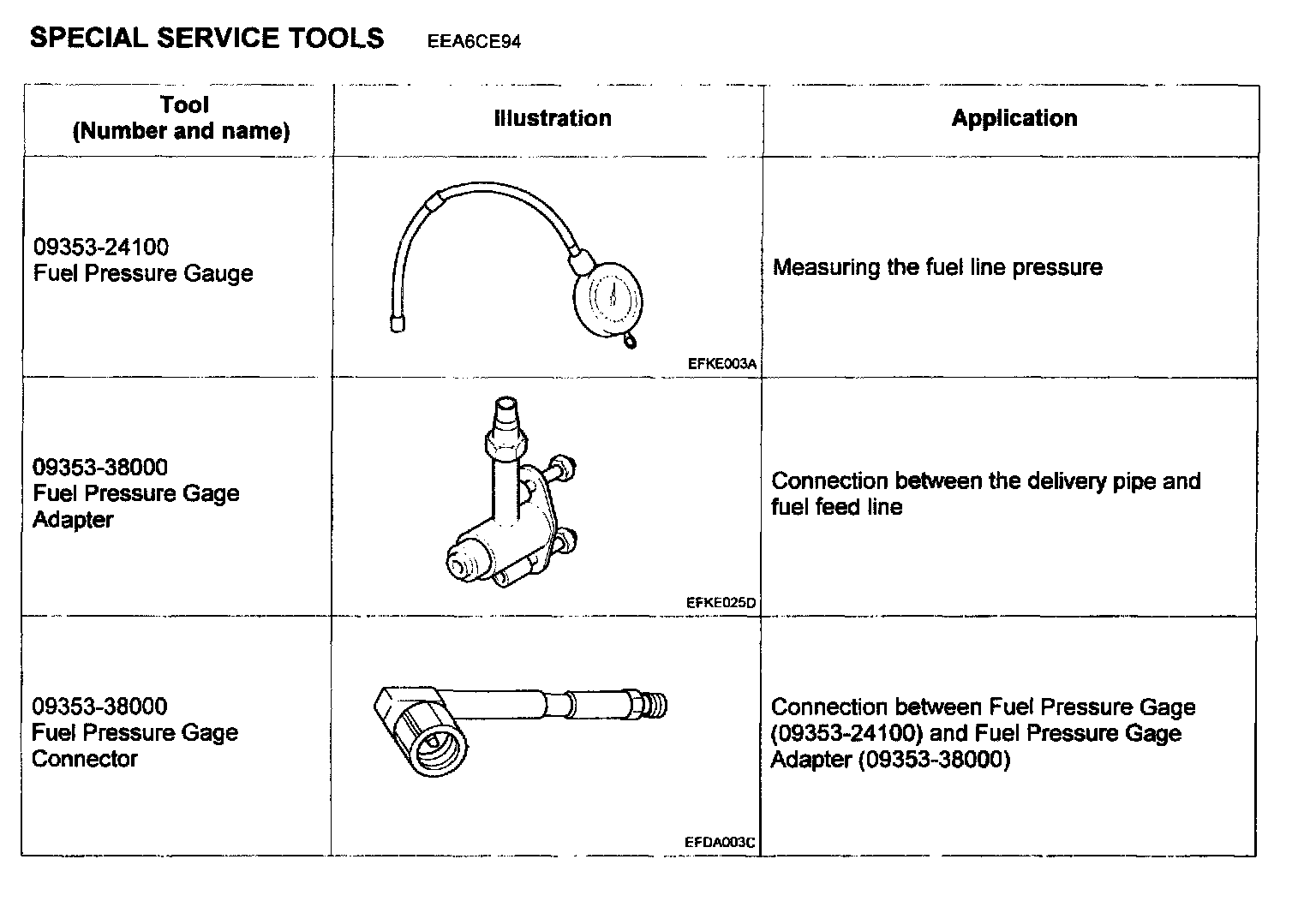 SPECIAL SERVICE TOOLS EEA6CE94

| Tool (Number and name) | Illustration | Application |
|---|---|---|
| 09353-24100 Fuel Pressure Gauge | EFKE003A | Measuring the fuel line pressure |
| 09353-38000 Fuel Pressure Gage Adapter | EFKE025D | Connection between the delivery pipe and fuel feed line |
| 09353-38000 Fuel Pressure Gage Connector | EFDA003C | Connection between Fuel Pressure Gage (09353-24100) and Fuel Pressure Gage Adapter (09353-38000) |