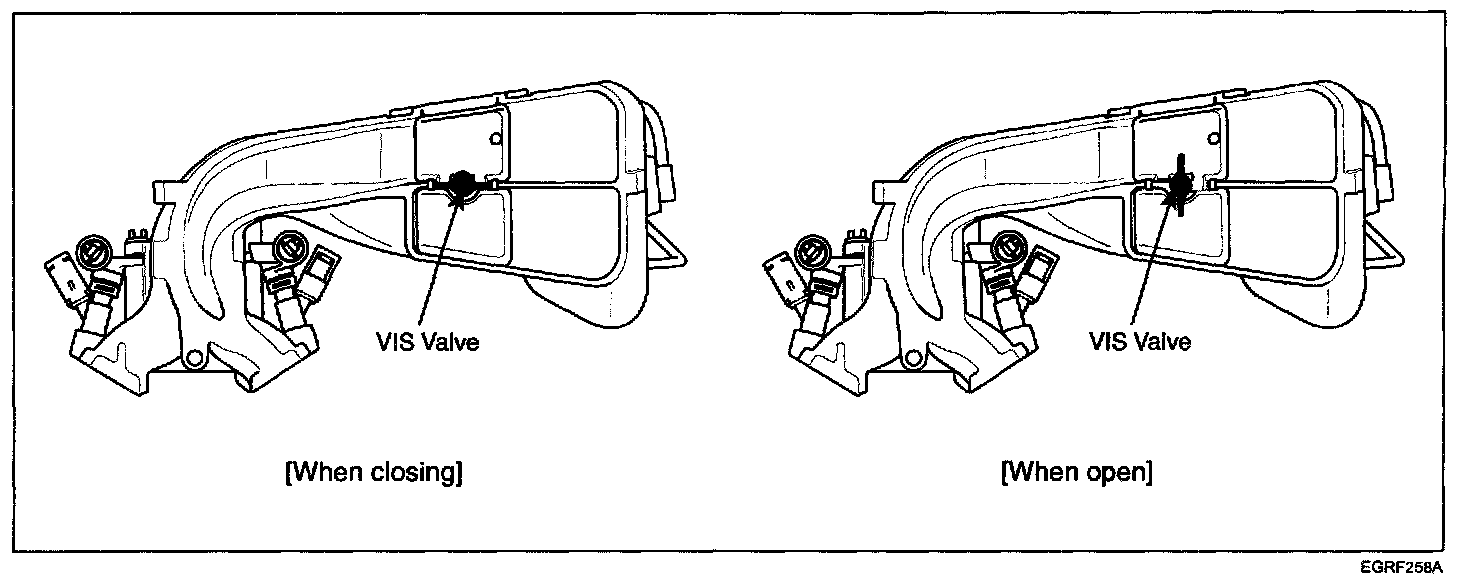 VIS Valve

[When closing]

VIS Valve

[When open]

EGRF258A