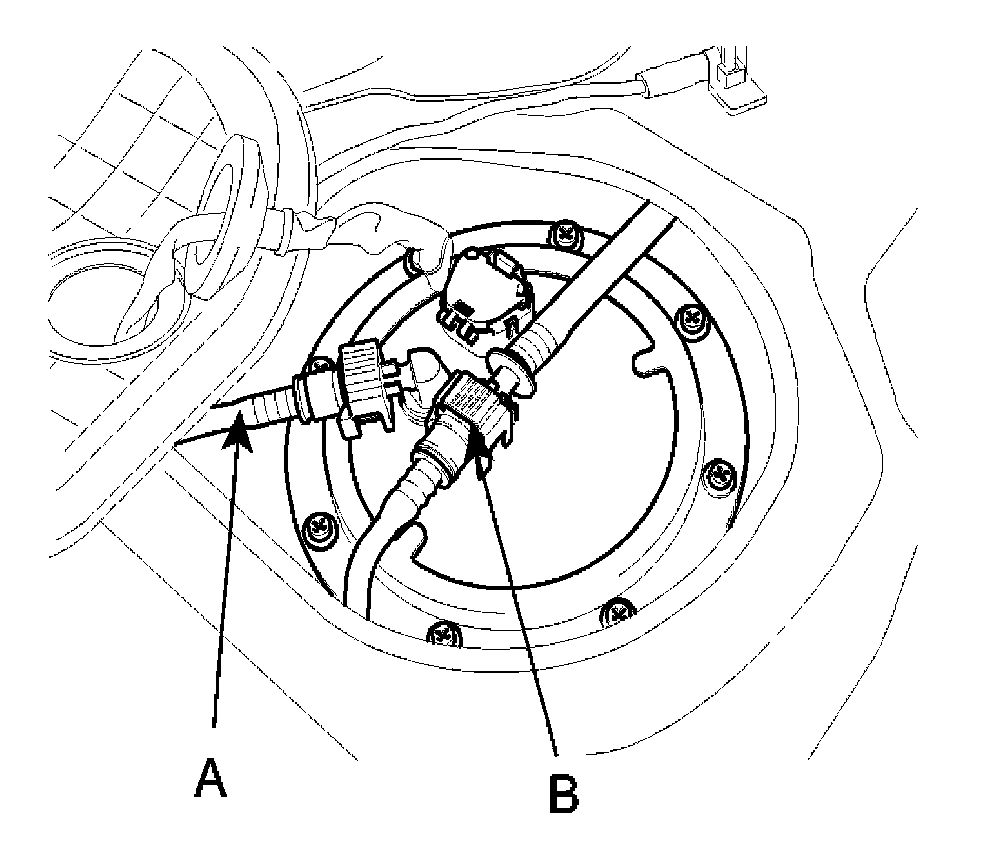 A

B