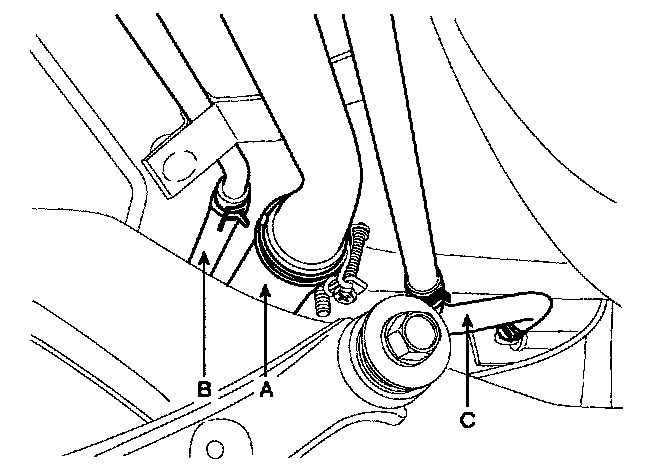 B
A
C