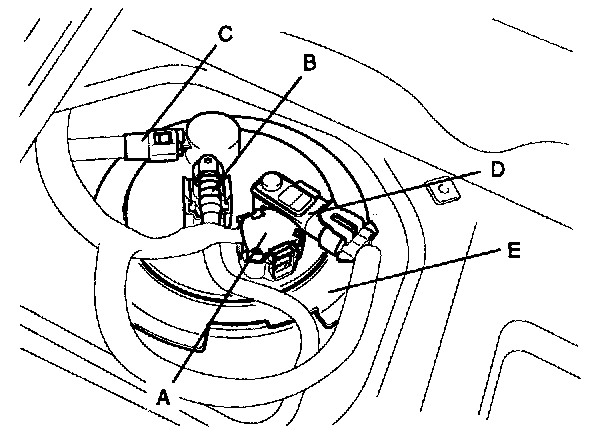 C
B
D
E
A