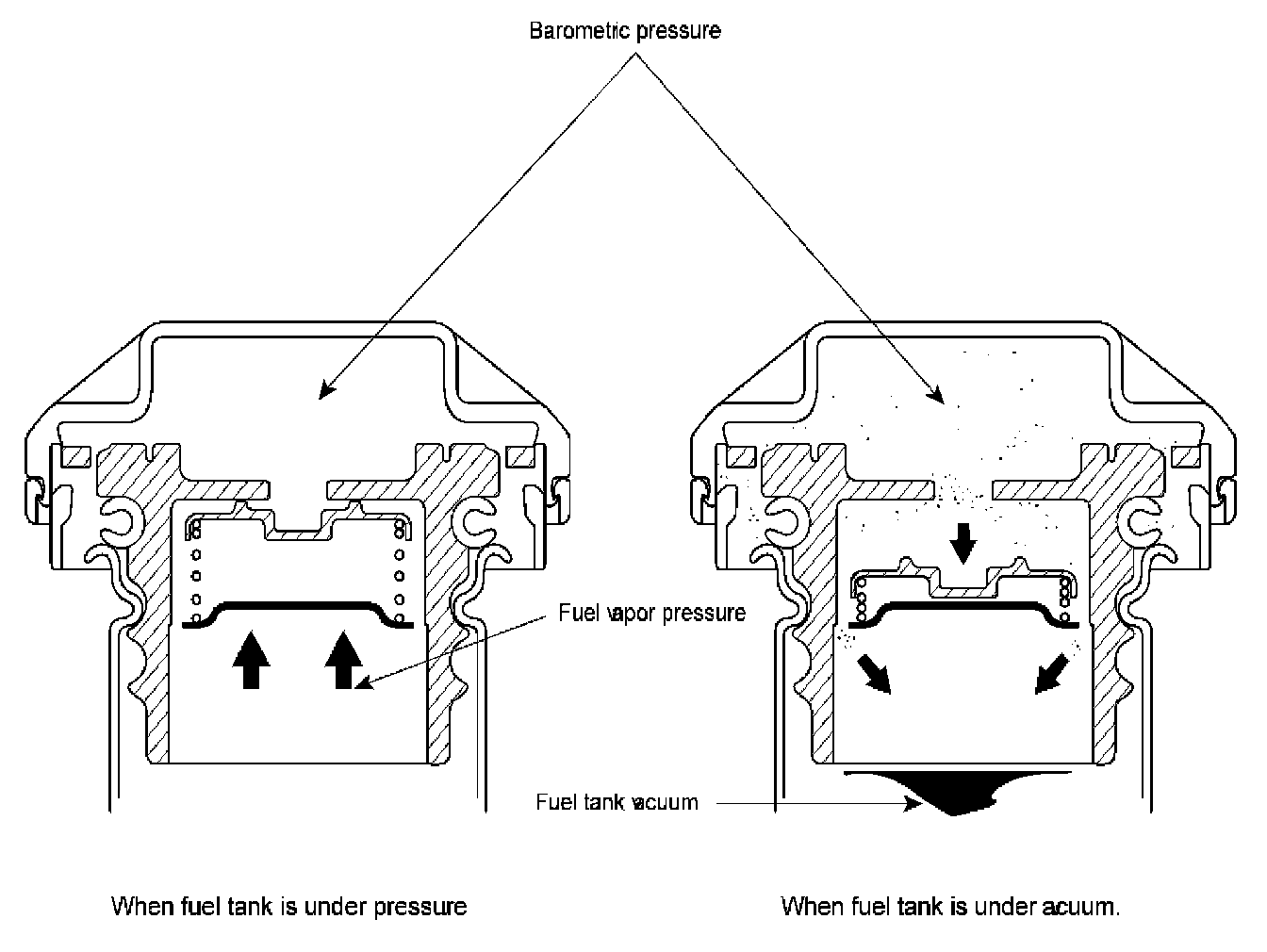 Barometric pressure

Fuel vapor pressure

Fuel tank vacuum

When fuel tank is under pressure

When fuel tank is under acuum.