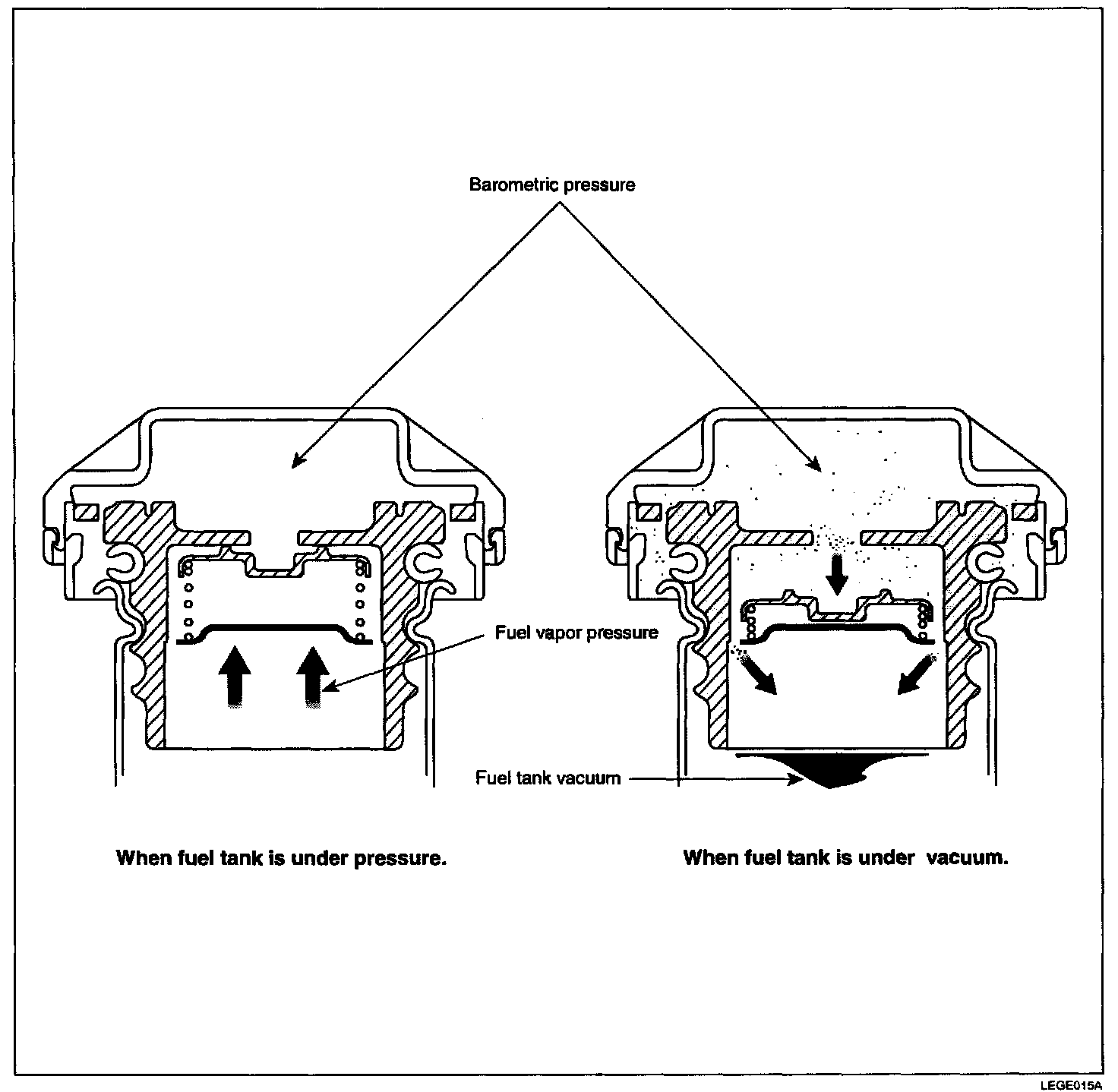 Barometric pressure

Fuel vapor pressure

Fuel tank vacuum

When fuel tank is under pressure.

When fuel tank is under vacuum.

LEGE015A