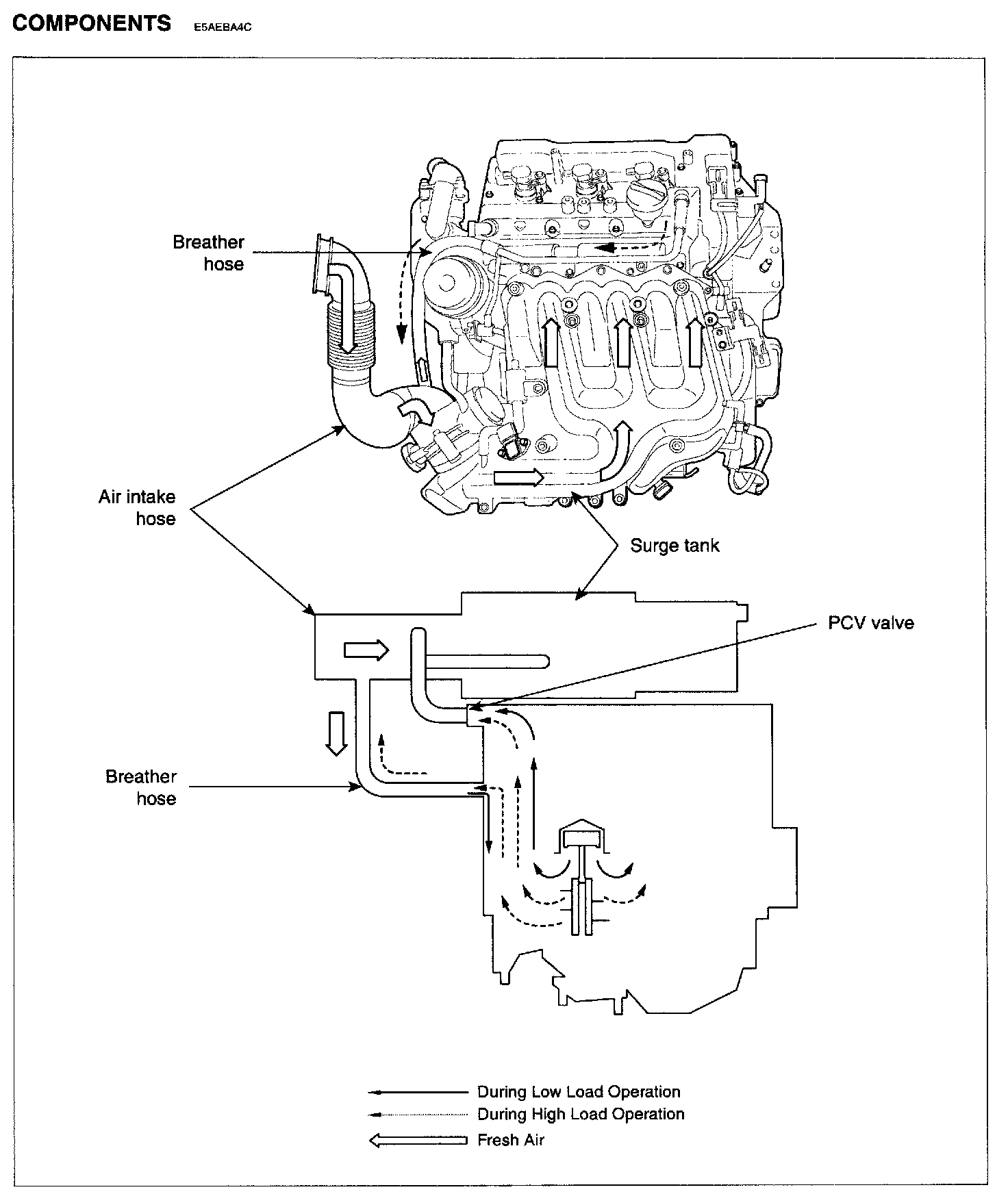 COMPONENTS E5AEBA4C

Breather hose

Air intake hose

Surge tank

PCV valve

Breather hose

During Low Load Operation
During High Load Operation
Fresh Air