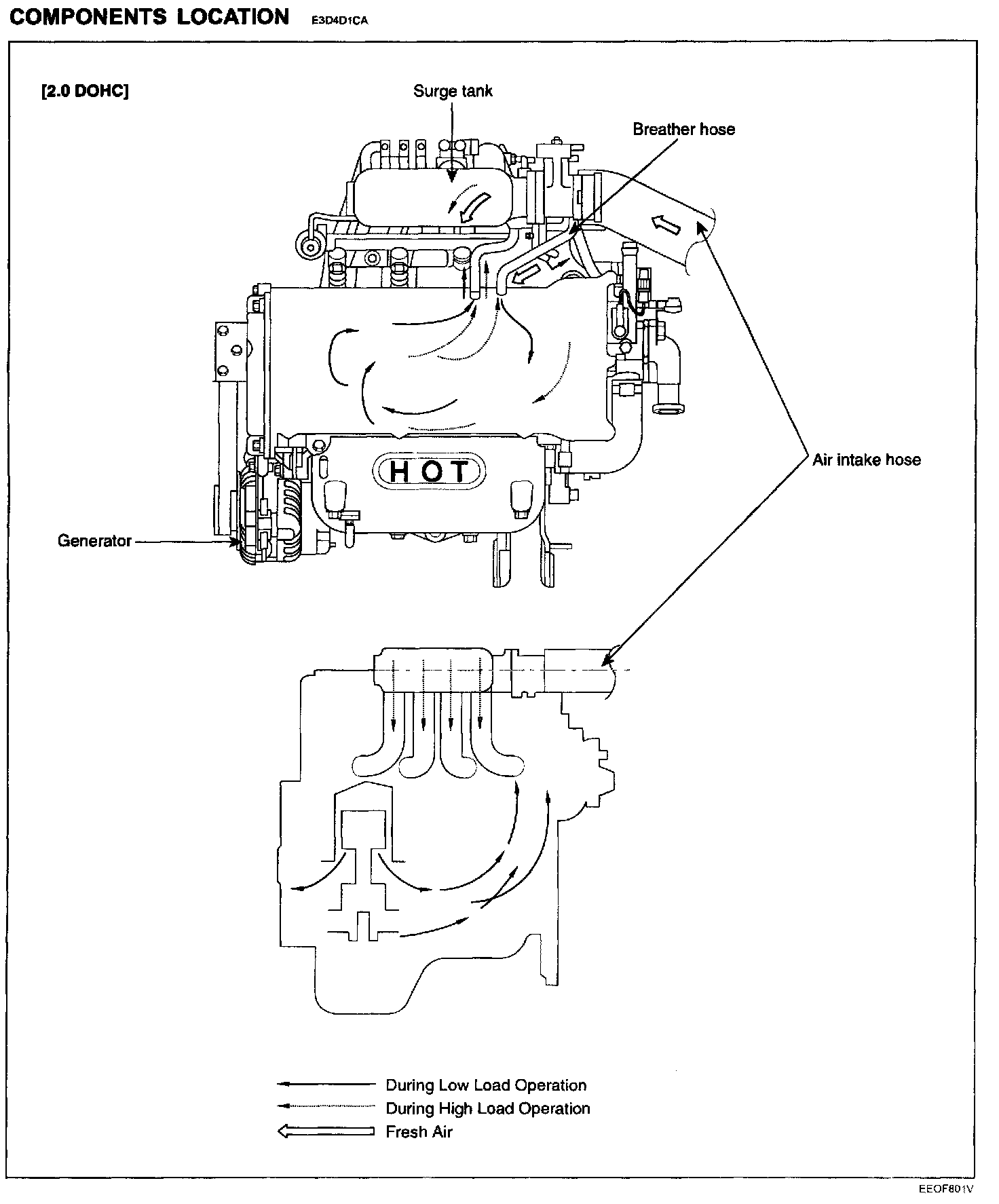 COMPONENTS LOCATION E3D4D1CA

[2.0 DOHC]

Surge tank

Breather hose

HOT

Air intake hose

Generator

During Low Load Operation
During High Load Operation
Fresh Air

EEOF801V