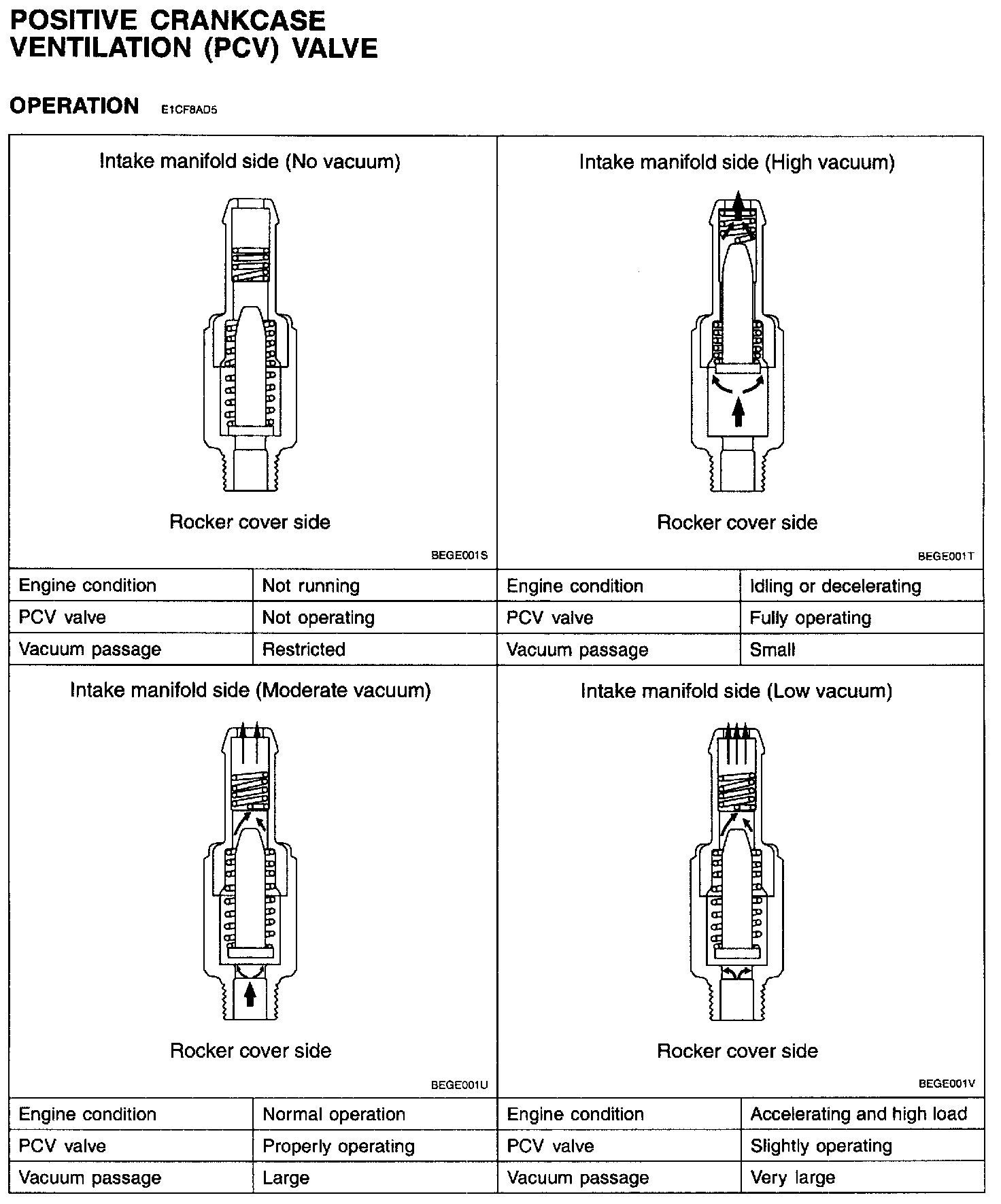 POSITIVE CRANKCASE VENTILATION (PCV) VALVE

OPERATION E1CF8AD5

Intake manifold side (No vacuum)

Rocker cover side

BEGE001S

| Engine condition | Not running |
|---|---|
| PCV valve | Not operating |
| Vacuum passage | Restricted |

Intake manifold side (High vacuum)

Rocker cover side

BEGE001T

| Engine condition | Idling or decelerating |
|---|---|
| PCV valve | Fully operating |
| Vacuum passage | Small |

Intake manifold side (Moderate vacuum)

Rocker cover side

BEGE001U

| Engine condition | Normal operation |
|---|---|
| PCV valve | Properly operating |
| Vacuum passage | Large |

Intake manifold side (Low vacuum)

Rocker cover side

BEGE001V

| Engine condition | Accelerating and high load |
|---|---|
| PCV valve | Slightly operating |
| Vacuum passage | Very large |