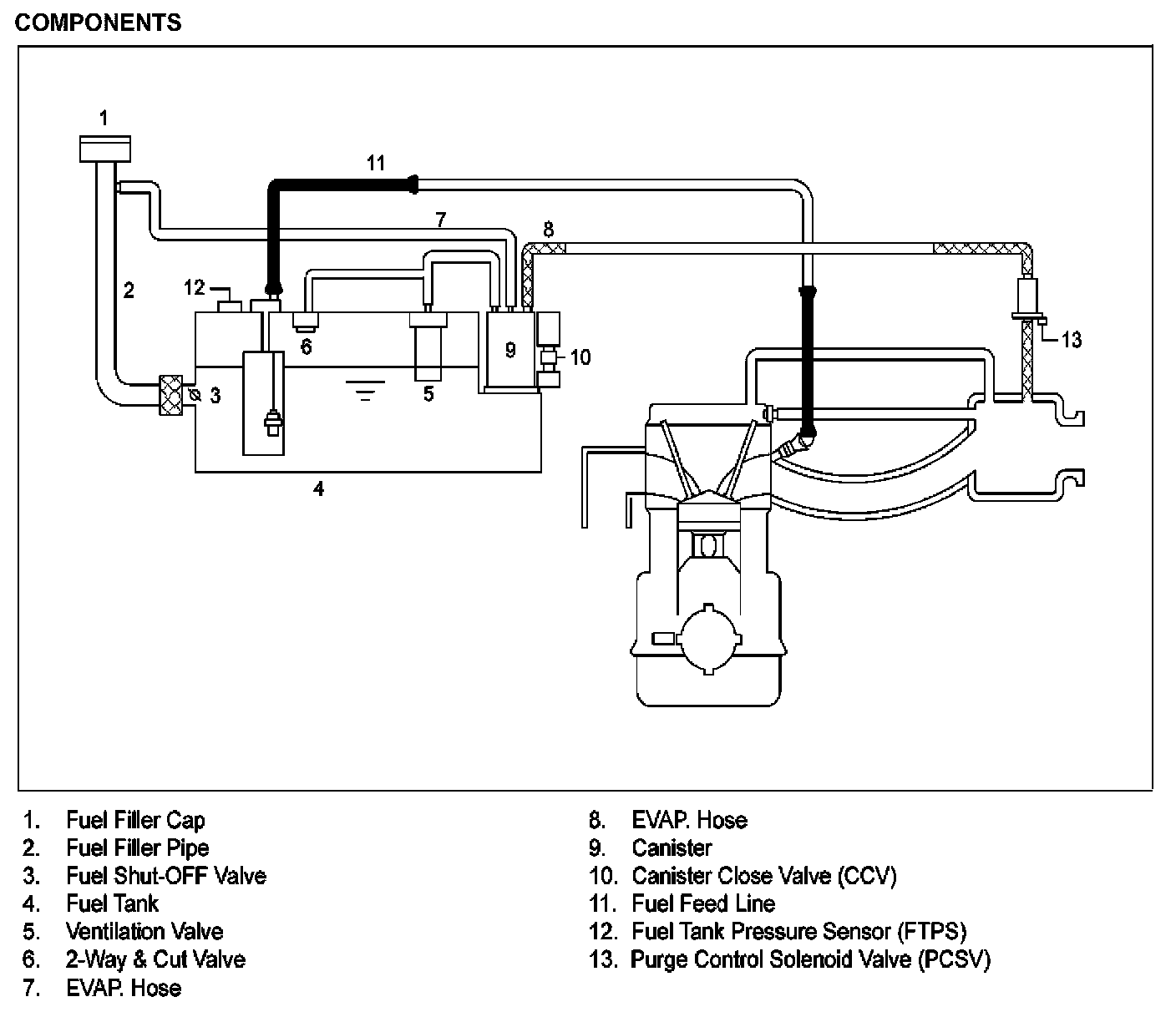 COMPONENTS

1

11

7

8

2

12

6

9

10

13

3

5

4

1. Fuel Filler Cap
2. Fuel Filler Pipe
3. Fuel Shut-OFF Valve
4. Fuel Tank
5. Ventilation Valve
6. 2-Way & Cut Valve
7. EVAP. Hose

8. EVAP. Hose
9. Canister
10. Canister Close Valve (CCV)
11. Fuel Feed Line
12. Fuel Tank Pressure Sensor (FTPS)
13. Purge Control Solenoid Valve (PCSV)