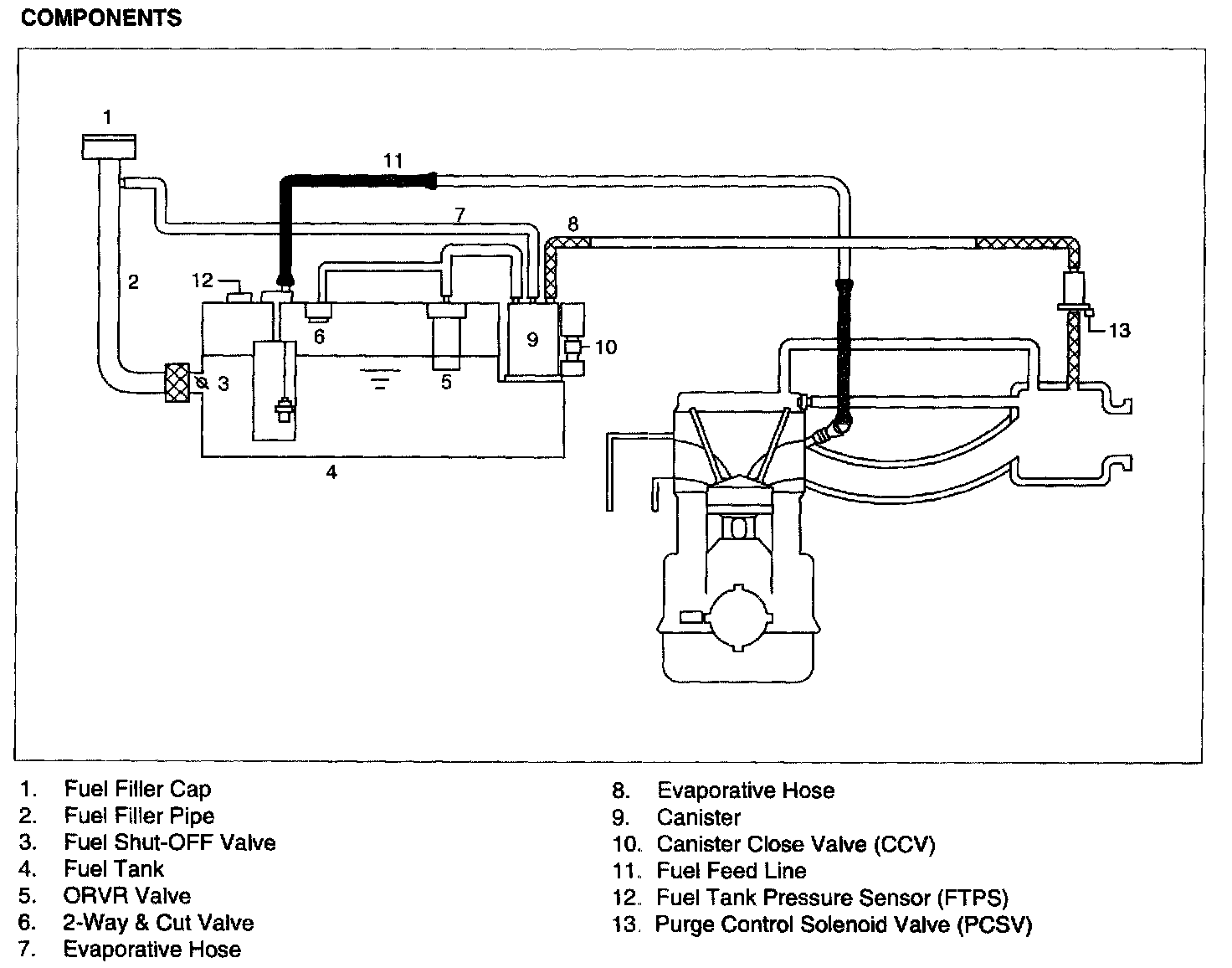 COMPONENTS

1

11

7

8

2

12

6

9

10

13

3

5

4

1. Fuel Filler Cap
2. Fuel Filler Pipe
3. Fuel Shut-OFF Valve
4. Fuel Tank
5. ORVR Valve
6. 2-Way & Cut Valve
7. Evaporative Hose

8. Evaporative Hose
9. Canister
10. Canister Close Valve (CCV)
11. Fuel Feed Line
12. Fuel Tank Pressure Sensor (FTPS)
13. Purge Control Solenoid Valve (PCSV)