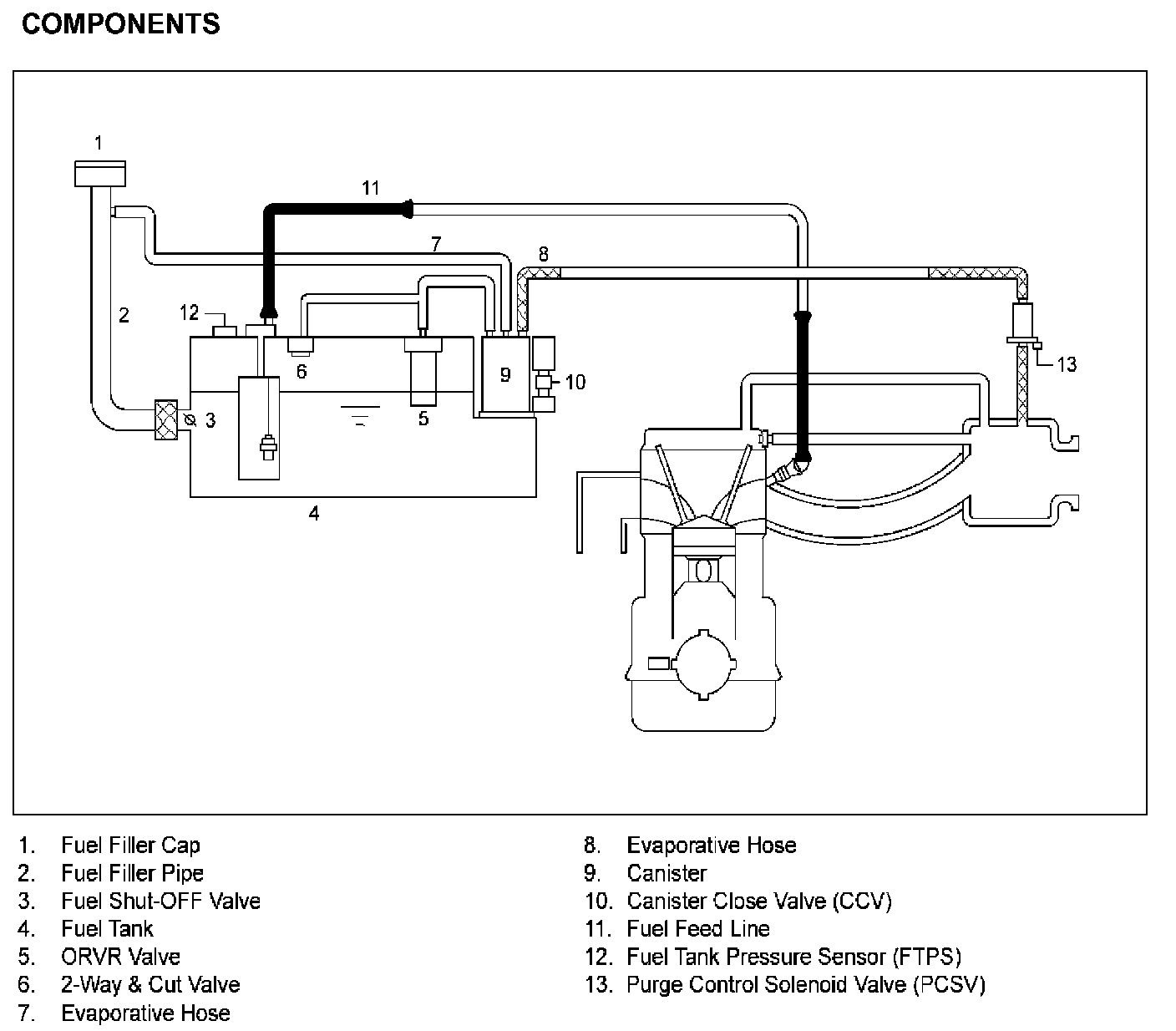 COMPONENTS

1
11
7
8
2
12
6
9
10
13
3
5
4

1. Fuel Filler Cap
2. Fuel Filler Pipe
3. Fuel Shut-OFF Valve
4. Fuel Tank
5. ORVR Valve
6. 2-Way & Cut Valve
7. Evaporative Hose

8. Evaporative Hose
9. Canister
10. Canister Close Valve (CCV)
11. Fuel Feed Line
12. Fuel Tank Pressure Sensor (FTPS)
13. Purge Control Solenoid Valve (PCSV)