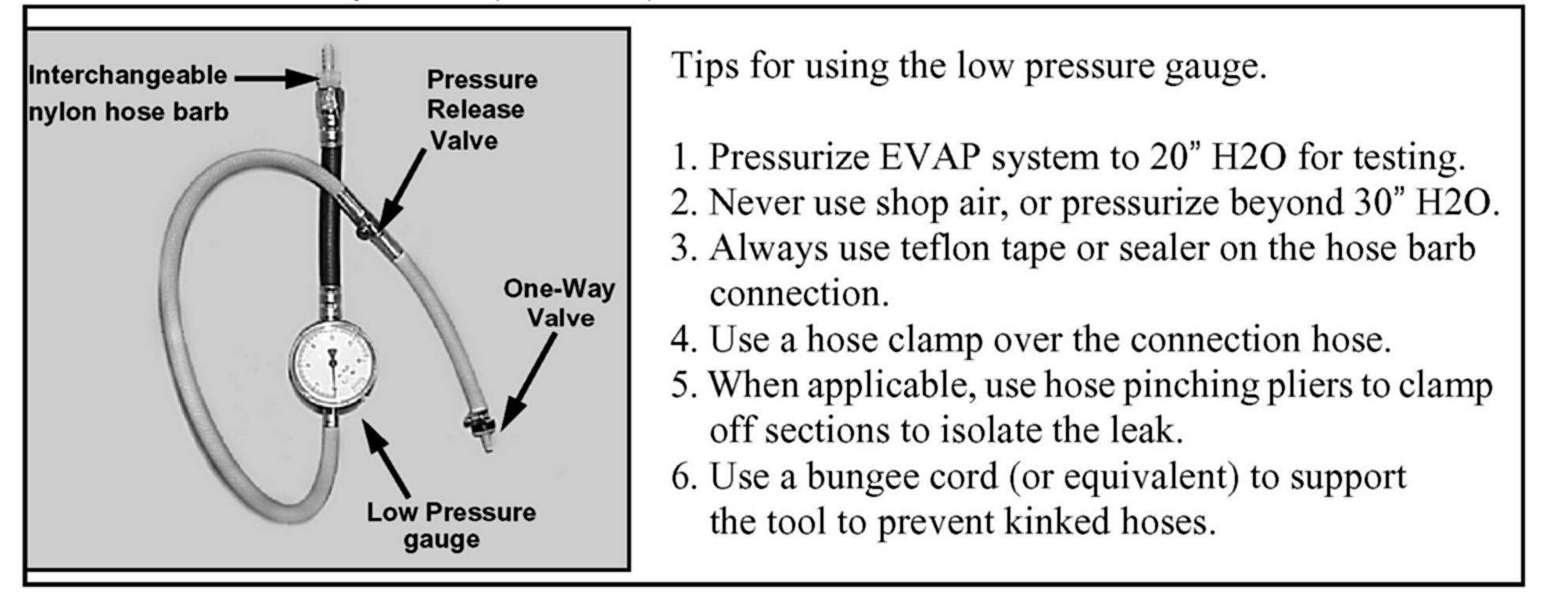 Interchangeable nylon hose barb

Pressure Release Valve

One-Way Valve

Low Pressure gauge

Tips for using the low pressure gauge.

1. Pressurize EVAP system to 20” H2O for testing.
2. Never use shop air, or pressurize beyond 30” H2O.
3. Always use teflon tape or sealer on the hose barb connection.
4. Use a hose clamp over the connection hose.
5. When applicable, use hose pinching pliers to clamp off sections to isolate the leak.
6. Use a bungee cord (or equivalent) to support the tool to prevent kinked hoses.