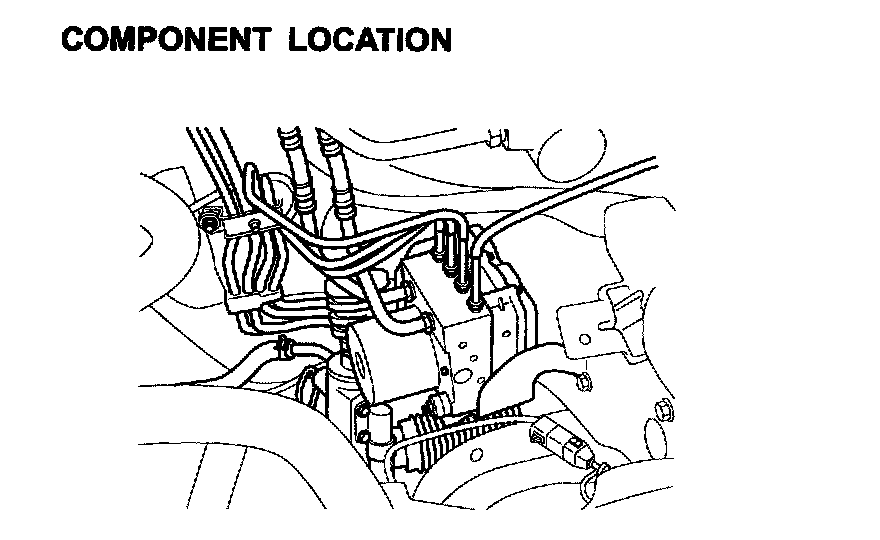 COMPONENT LOCATION