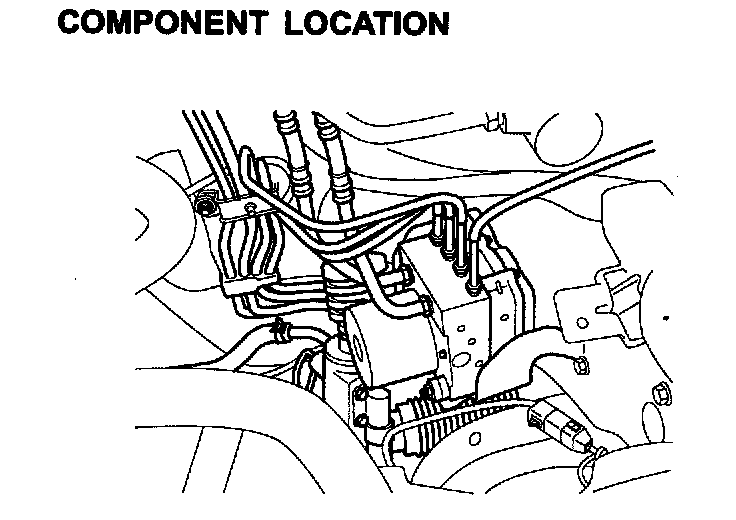 COMPONENT LOCATION