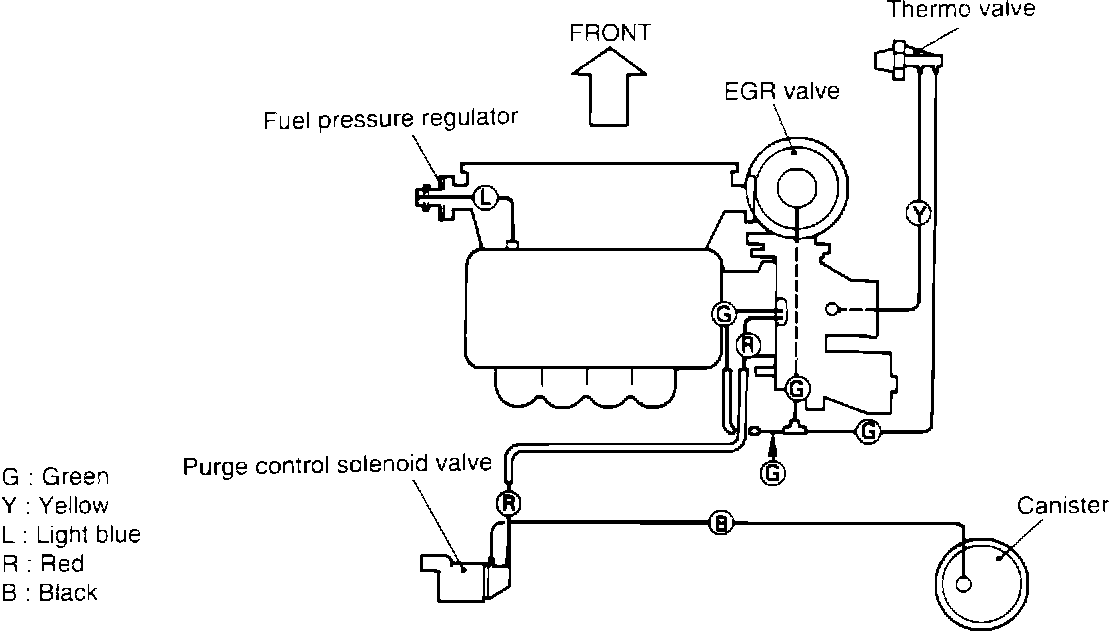 FRONT

Thermo valve

EGR valve

Fuel pressure regulator

L

Y

G

R

G

G

G

Purge control solenoid valve

R

B

Canister

G : Green
Y : Yellow
L : Light blue
R : Red
B : Black